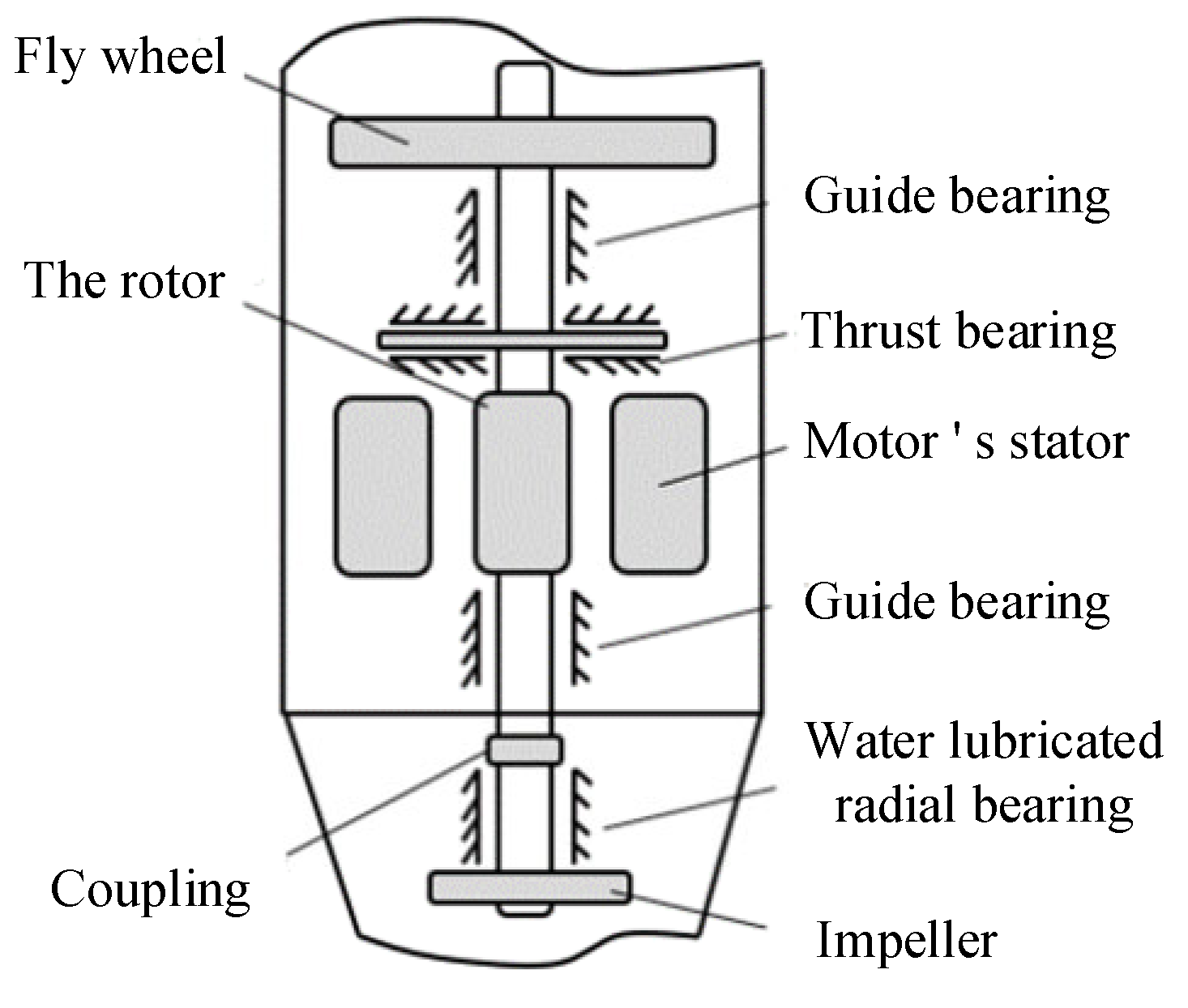 Fly wheel

Guide bearing

The rotor

Thrust bearing

Motor ' s stator

Guide bearing

Water lubricated radial bearing

Coupling

Impeller