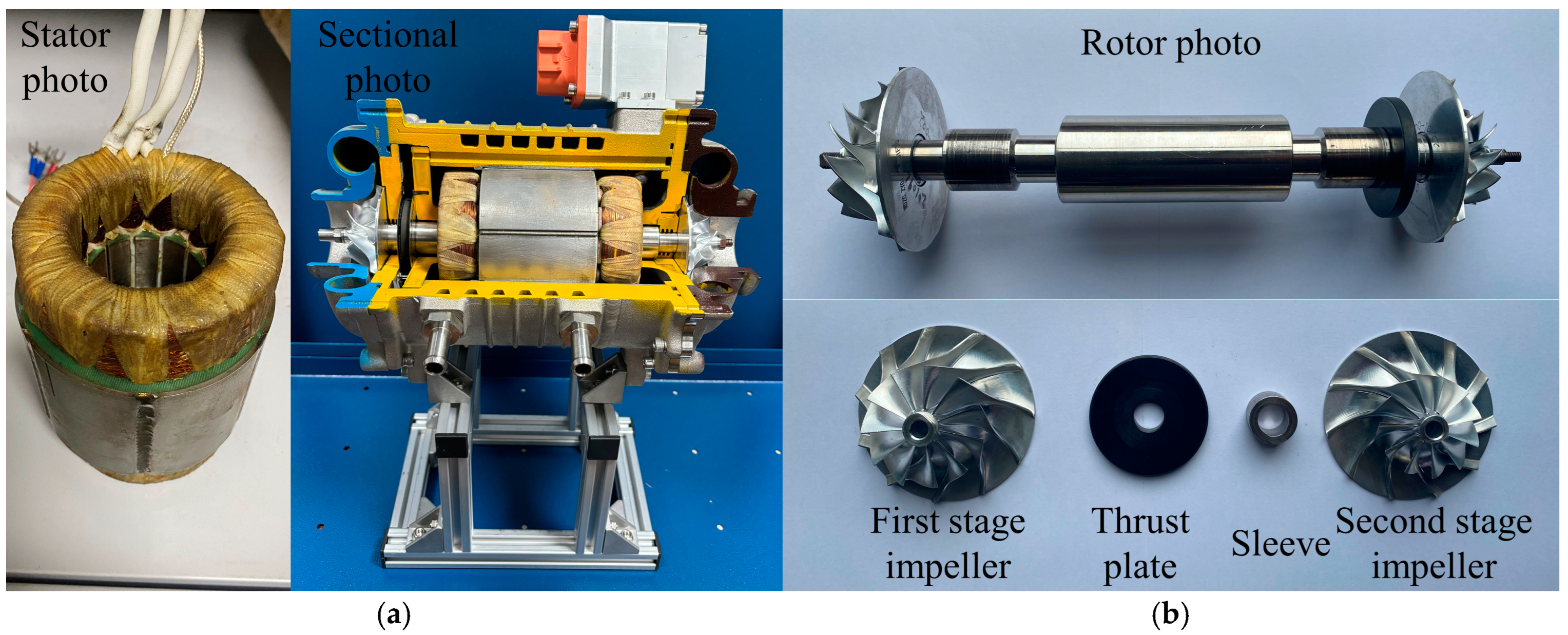 Stator photo

Sectional photo

Rotor photo

First stage impeller

Thrust plate

Sleeve

Second stage impeller

(a)

(b)