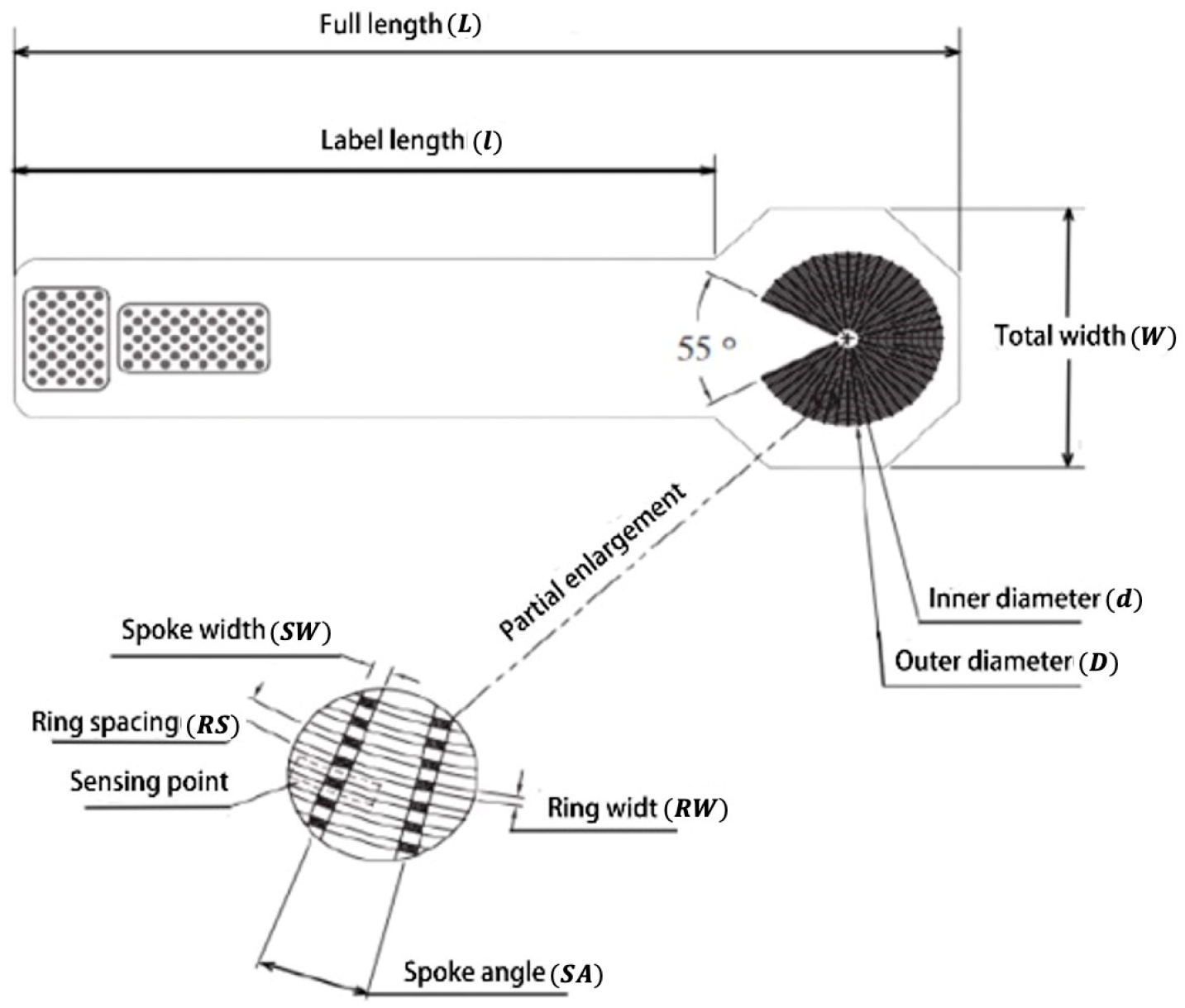 Full length $(L)$

Label length $(l)$

55 °

Total width $(W)$

Partial enlargement

Inner diameter $(d)$

Outer diameter $(D)$

Spoke width $(SW)$

Ring spacing $(RS)$

Sensing point

Ring widt $(RW)$

Spoke angle $(SA)$