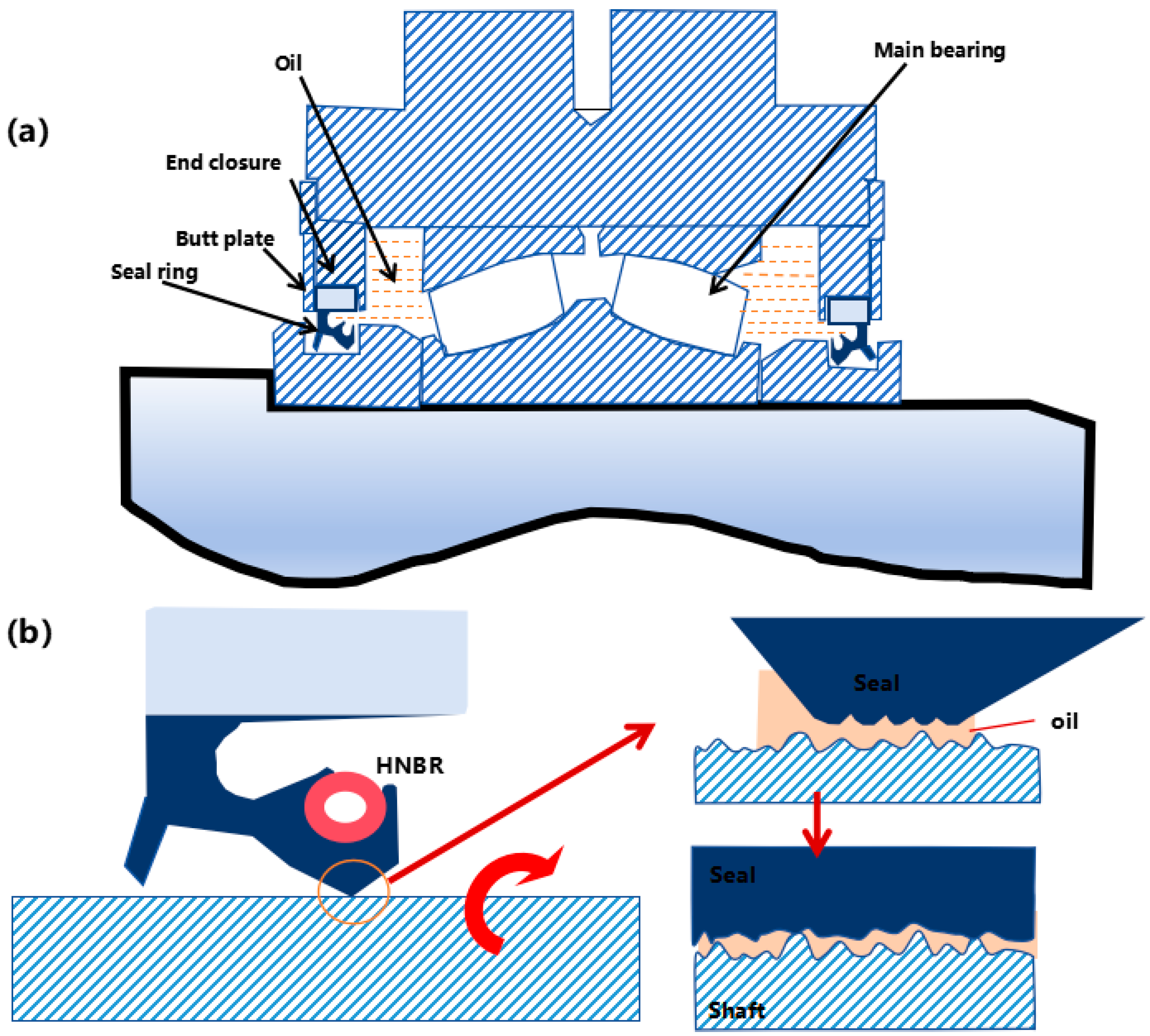 (a)

Oil

Main bearing

End closure

Butt plate

Seal ring

(b)

HNBR

Seal

oil

Seal

Shaft