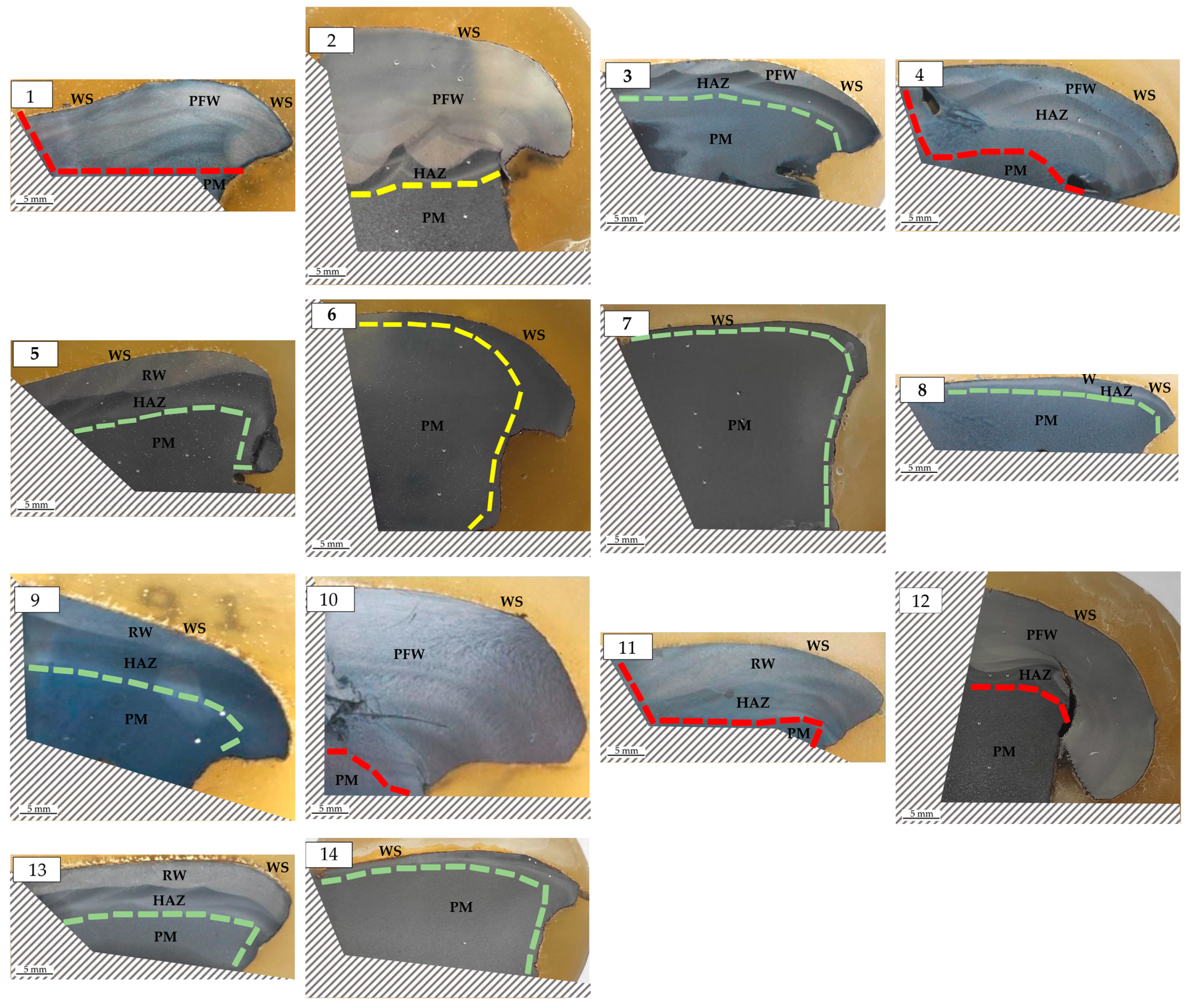 1
WS
PFW
WS
PM
5 mm

2
WS
PFW
HAZ
PM
5 mm

3
HAZ
PFW
WS
PM
5 mm

4
PFW
WS
HAZ
PM
5 mm

5
WS
RW
HAZ
PM
5 mm

6
WS
PM
5 mm

7
WS
PM
5 mm

8
W
HAZ
WS
PM
5 mm

9
RW
WS
HAZ
PM
5 mm

10
WS
PFW
PM
5 mm

11
WS
RW
HAZ
PM
5 mm

12
WS
PFW
HAZ
PM
5 mm

13
RW
WS
HAZ
PM
5 mm

14
WS
PM