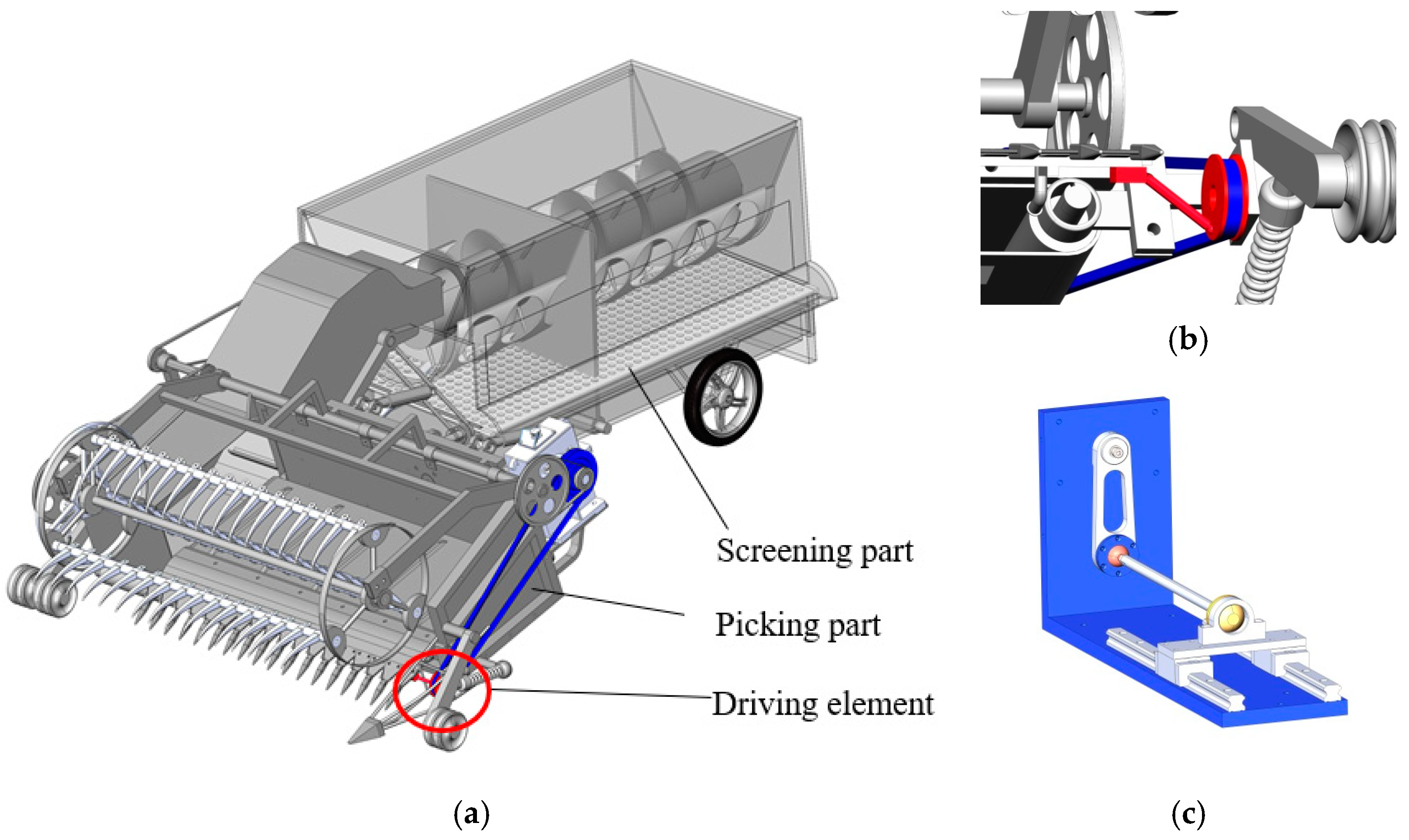 Screening part

Picking part

Driving element

(a)

(b)

(c)