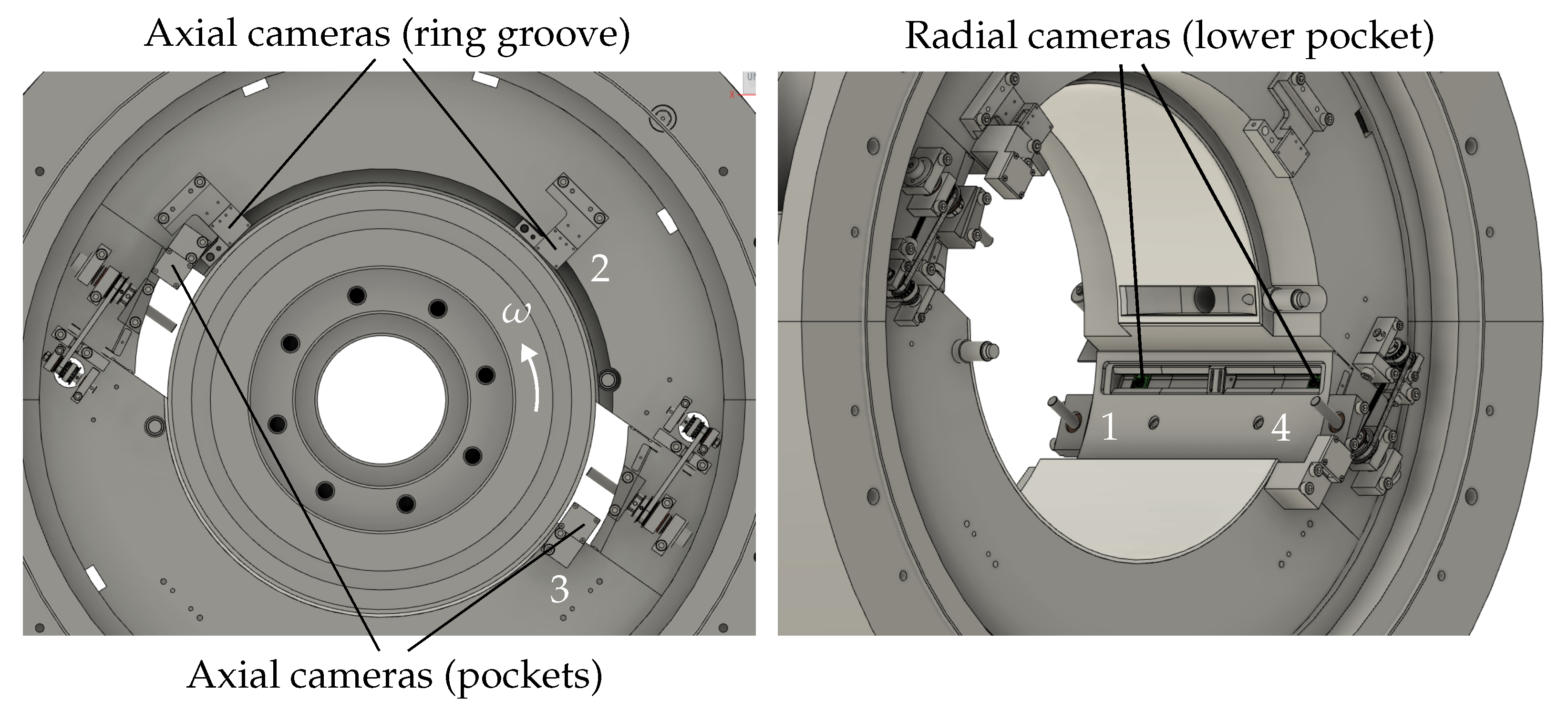 Axial cameras (ring groove)

2

$\omega$

3

Axial cameras (pockets)

Radial cameras (lower pocket)

1

4