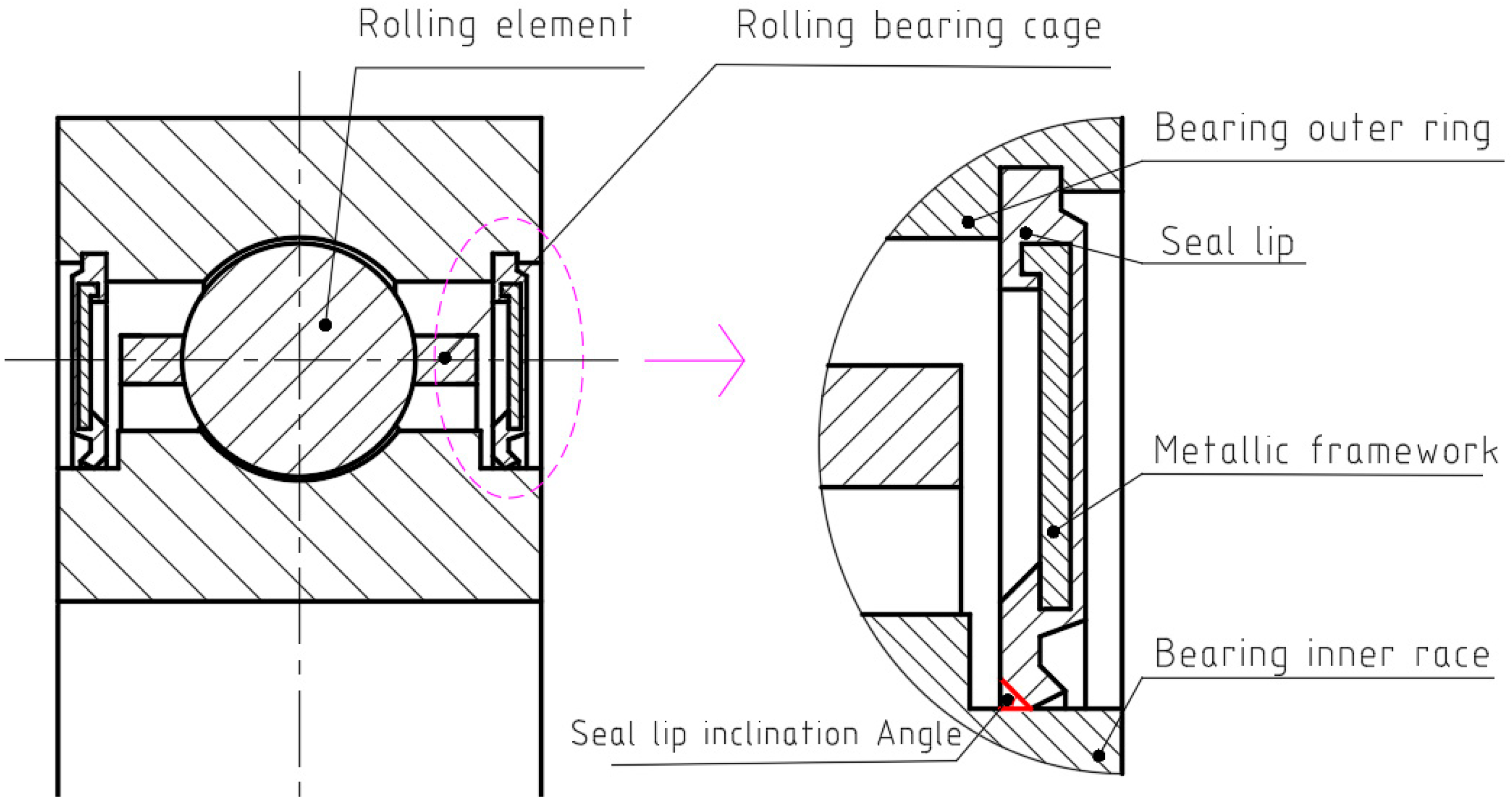 Rolling element
Rolling bearing cage
Bearing outer ring
Seal lip
Metallic framework
Bearing inner race
Seal lip inclination Angle