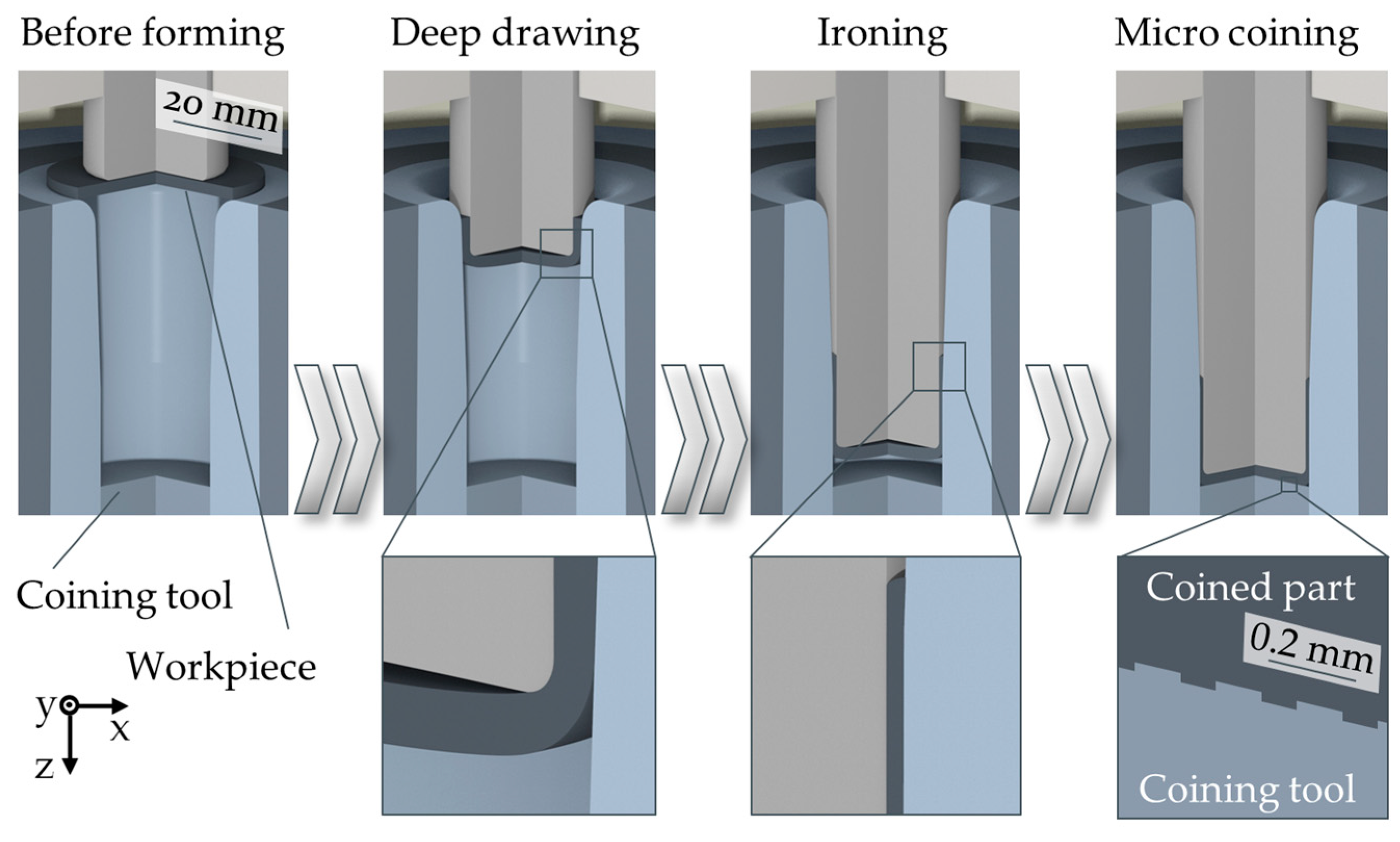 Before forming
Deep drawing
Ironing
Micro coining

20 mm

Coining tool
Workpiece

y
x
z

Coined part
0.2 mm
Coining tool