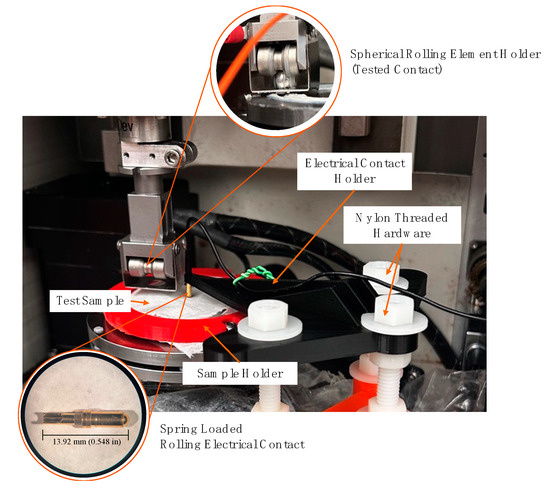 Spherical Rolling Element Holder (Tested Contact)

Electrical Contact Holder

Nylon Threaded Hardware

Test Sample

Sample Holder

13.92 mm (0.548 in)

Spring Loaded Rolling Electrical Contact