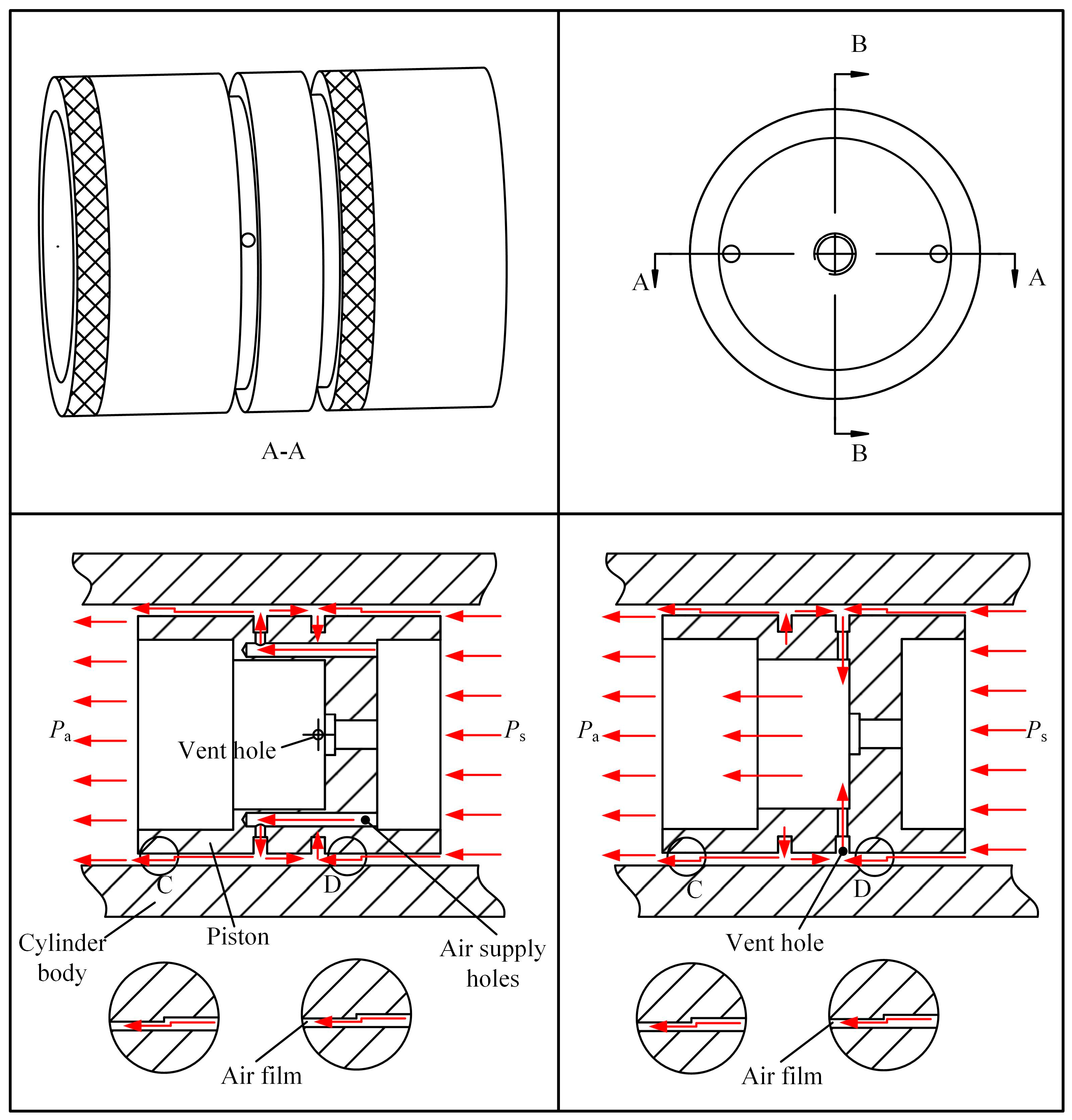 A-A

B

A

A

B

$P_a$

Vent hole

$P_s$

C

D

Cylinder body

Piston

Air supply holes

Air film

$P_a$

$P_s$

C

D

Vent hole

Air film