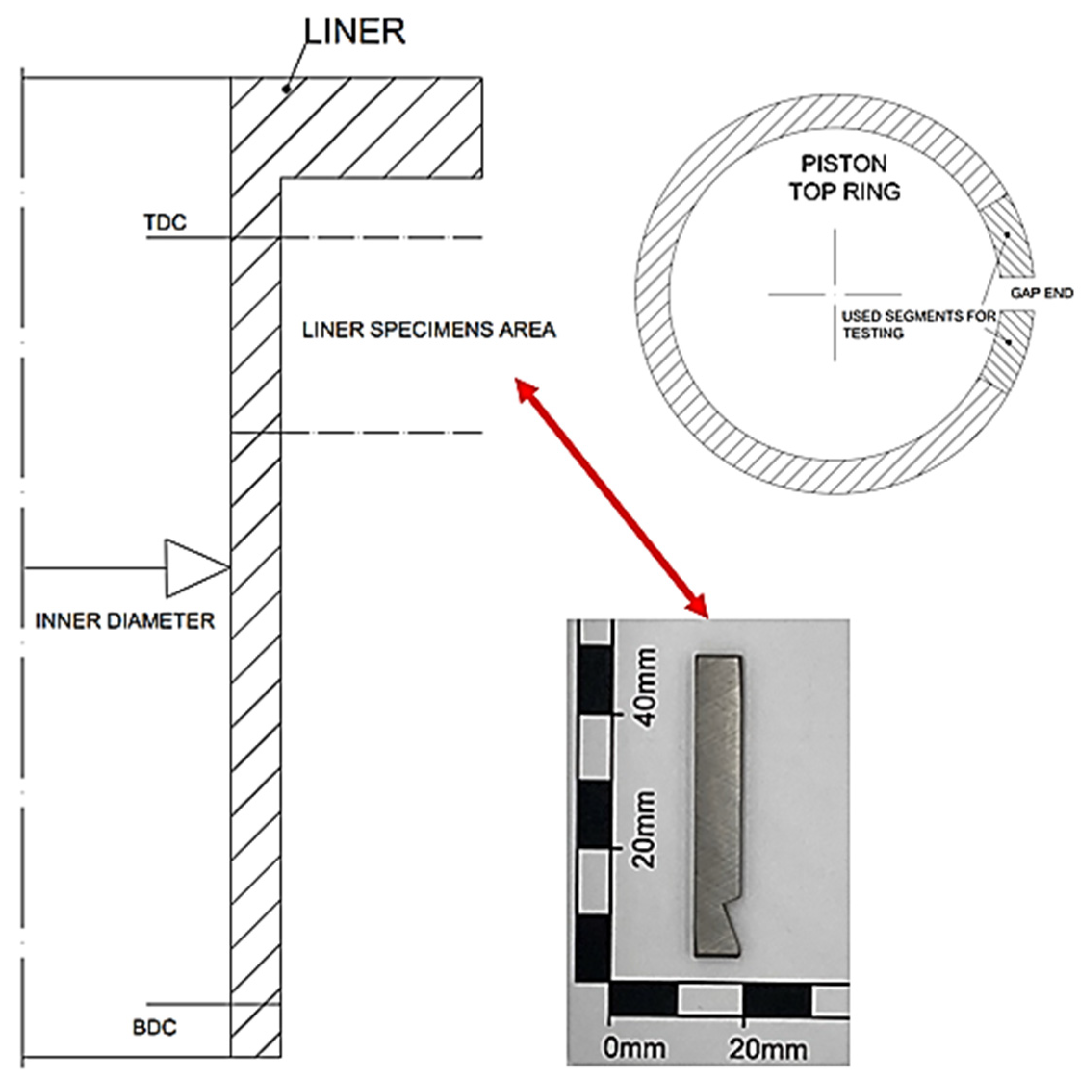 LINER

TDC

LINER SPECIMENS AREA

INNER DIAMETER

BDC

PISTON
TOP RING

GAP END

USED SEGMENTS FOR TESTING

40mm

20mm

0mm

20mm