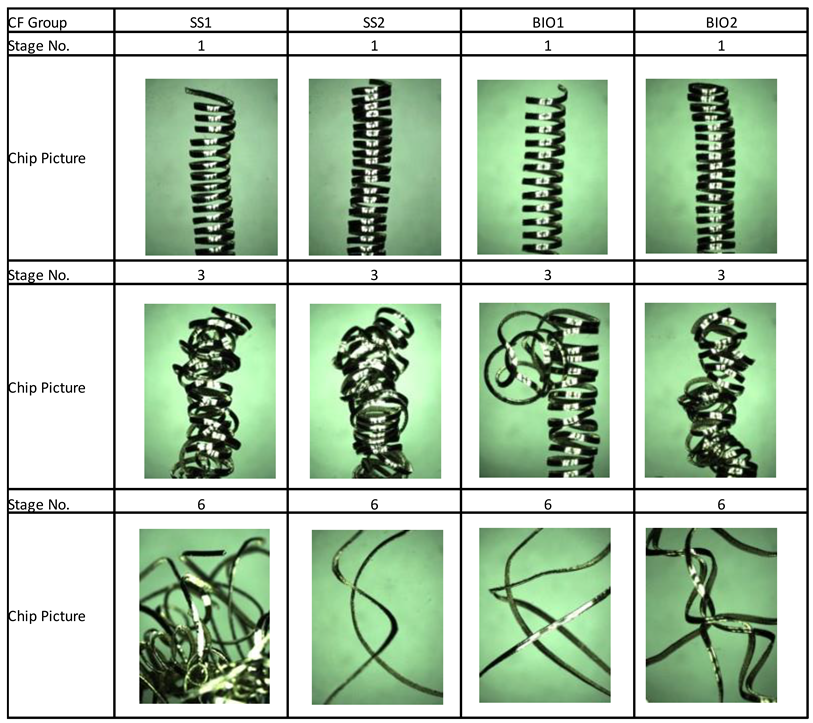 | CF Group | SS1 | SS2 | BIO1 | BIO2 |
|---|---|---|---|---|
| Stage No. | 1 | 1 | 1 | 1 |
| Chip Picture | | | | |
| Stage No. | 3 | 3 | 3 | 3 |
| Chip Picture | | | | |
| Stage No. | 6 | 6 | 6 | 6 |
| Chip Picture | | | | |