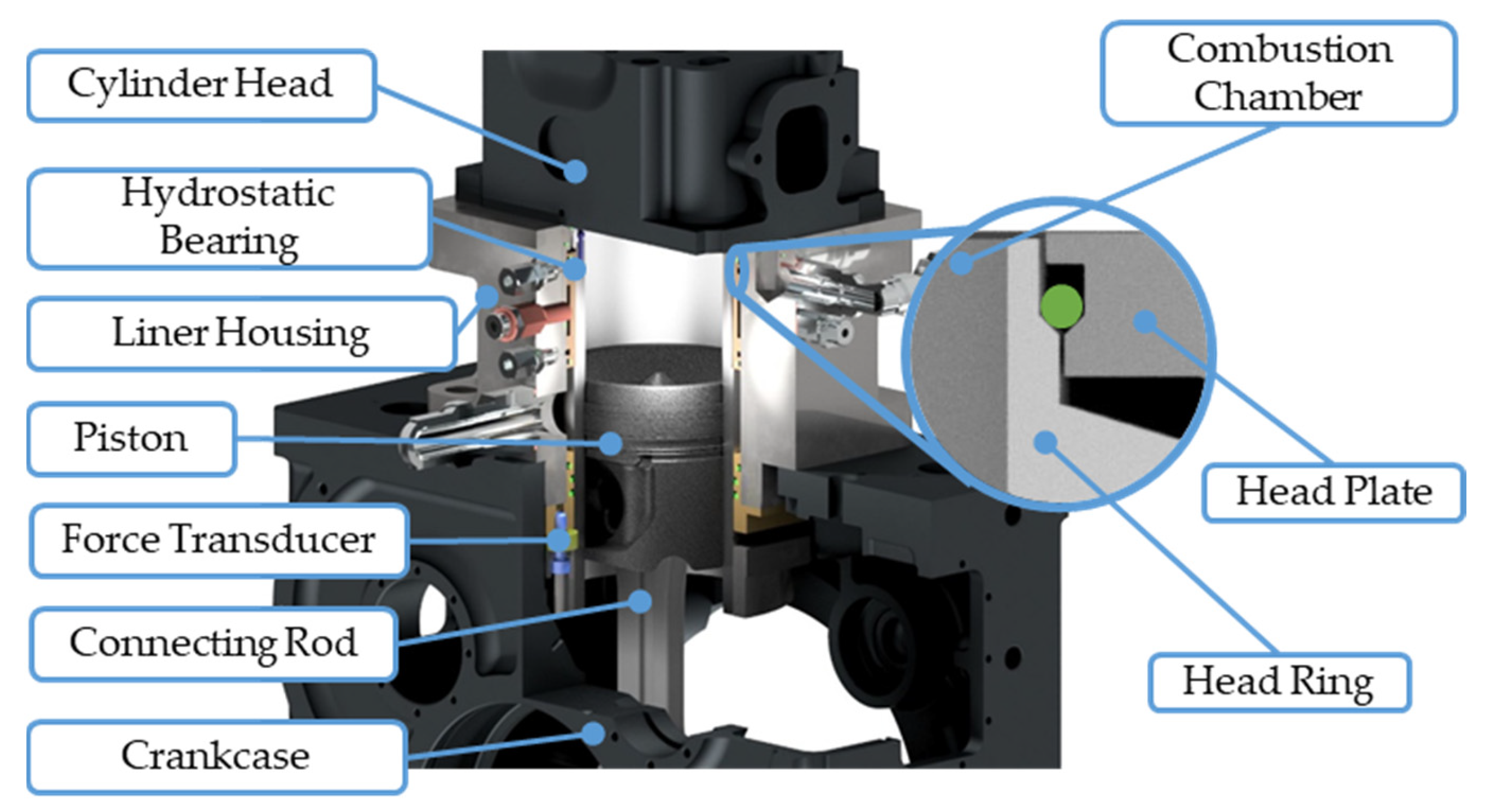 Cylinder Head

Hydrostatic Bearing

Liner Housing

Piston

Force Transducer

Connecting Rod

Crankcase

Combustion Chamber

Head Plate

Head Ring