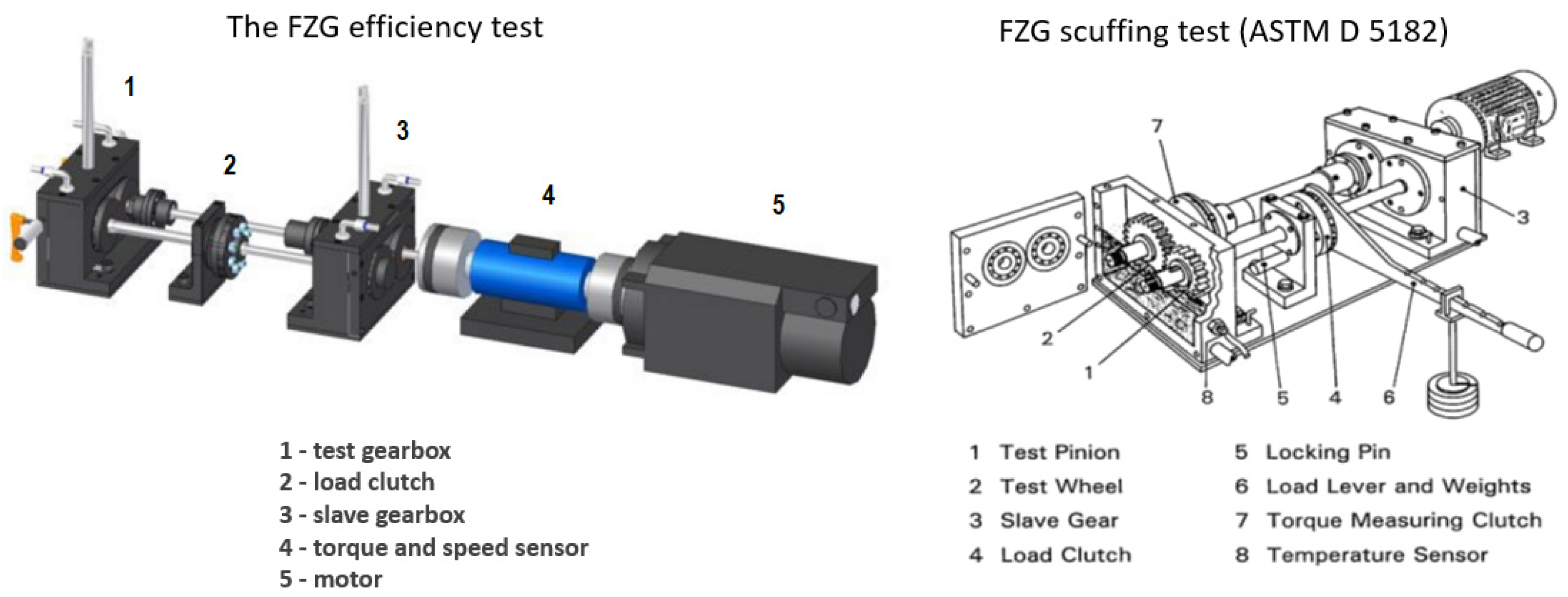 The FZG efficiency test

1
2
3
4
5

1 - test gearbox
2 - load clutch
3 - slave gearbox
4 - torque and speed sensor
5 - motor

FZG scuffing test (ASTM D 5182)

7
3
2
1
8
5
4
6

1 Test Pinion
2 Test Wheel
3 Slave Gear
4 Load Clutch
5 Locking Pin
6 Load Lever and Weights
7 Torque Measuring Clutch
8 Temperature Sensor