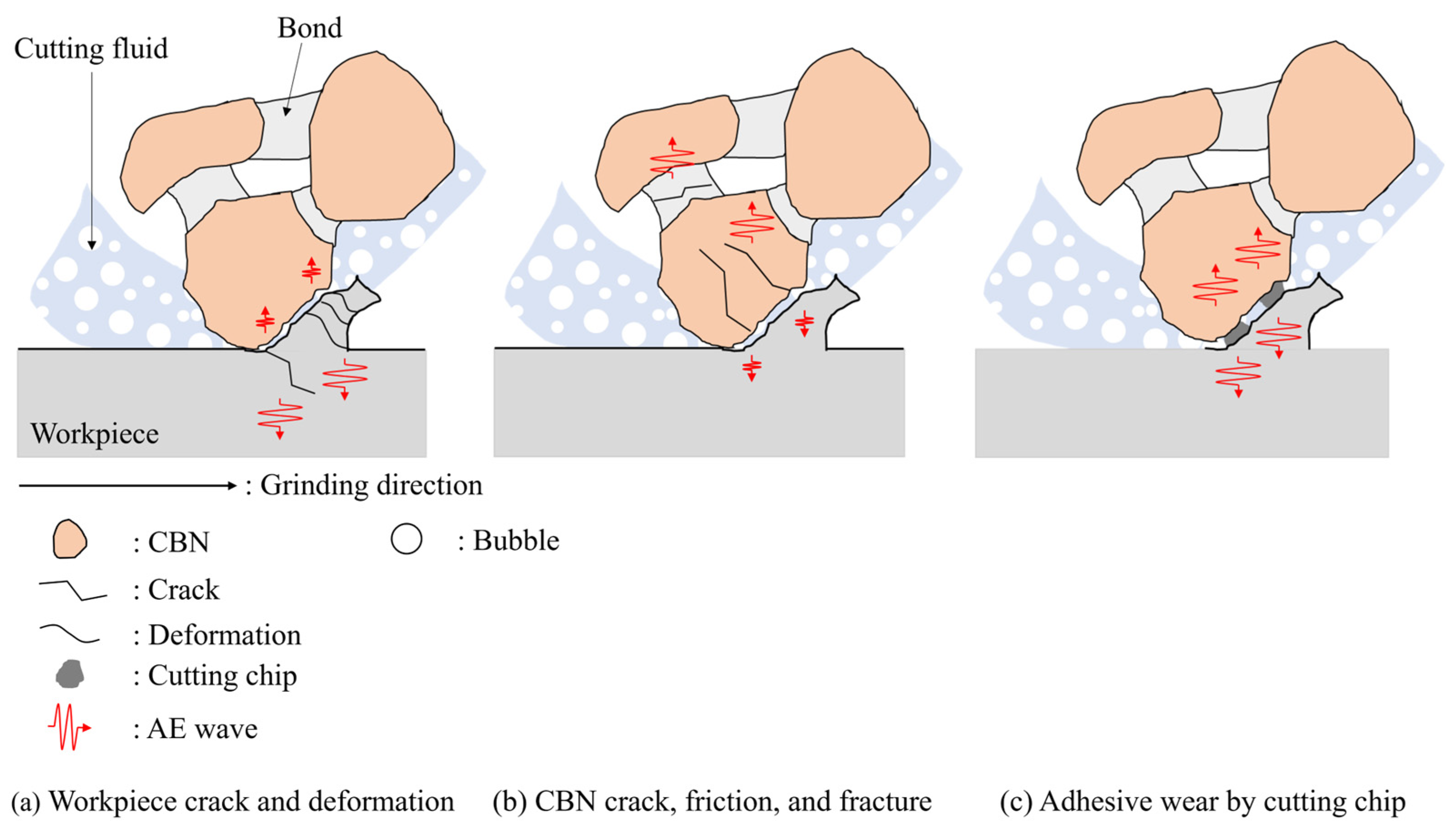 Cutting fluid

Bond

Workpiece

: Grinding direction

: CBN

: Bubble

: Crack

: Deformation

: Cutting chip

: AE wave

(a) Workpiece crack and deformation

(b) CBN crack, friction, and fracture

(c) Adhesive wear by cutting chip