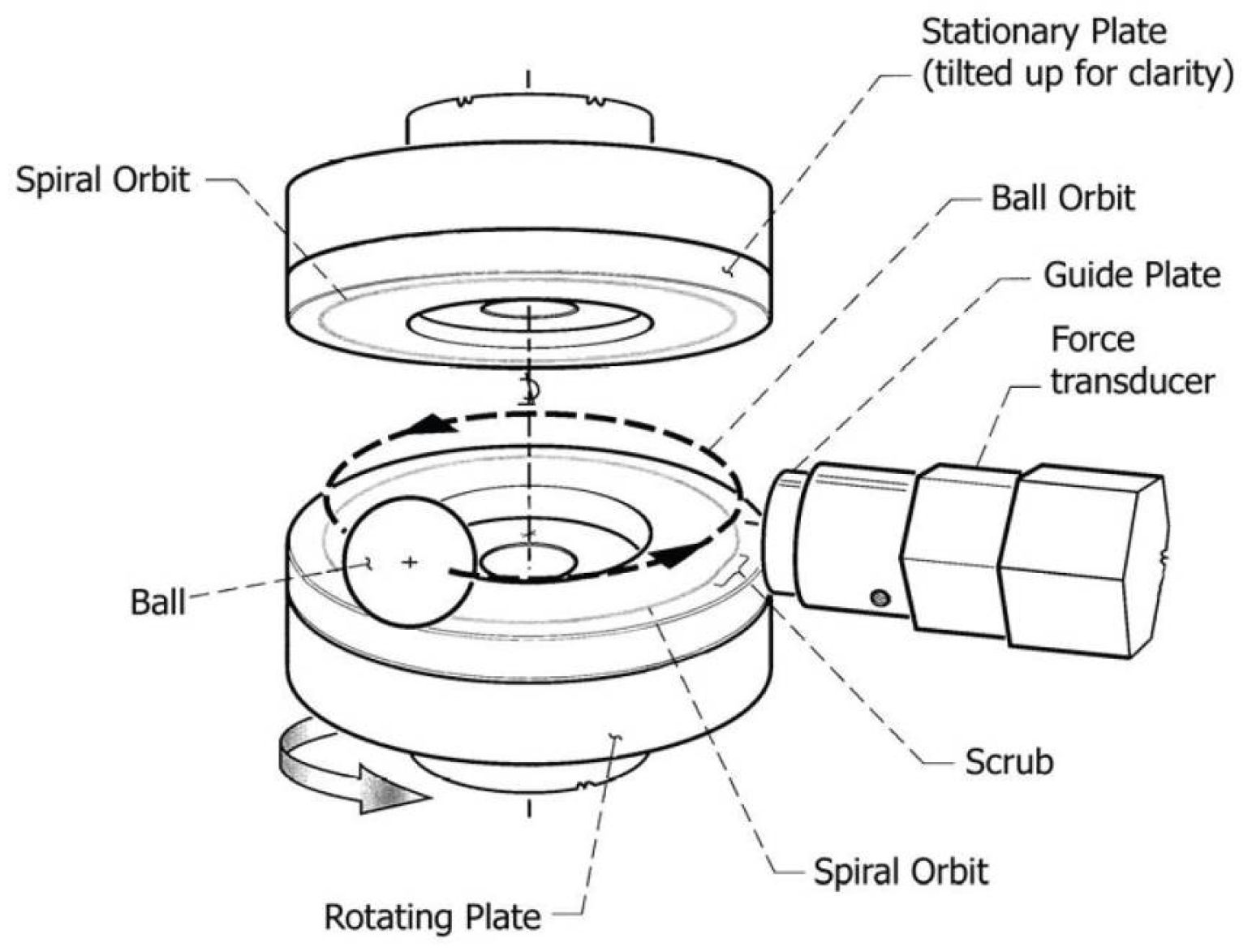 Stationary Plate
(tilted up for clarity)

Spiral Orbit

Ball Orbit

Guide Plate

Force
transducer

Ball

Scrub

Spiral Orbit

Rotating Plate