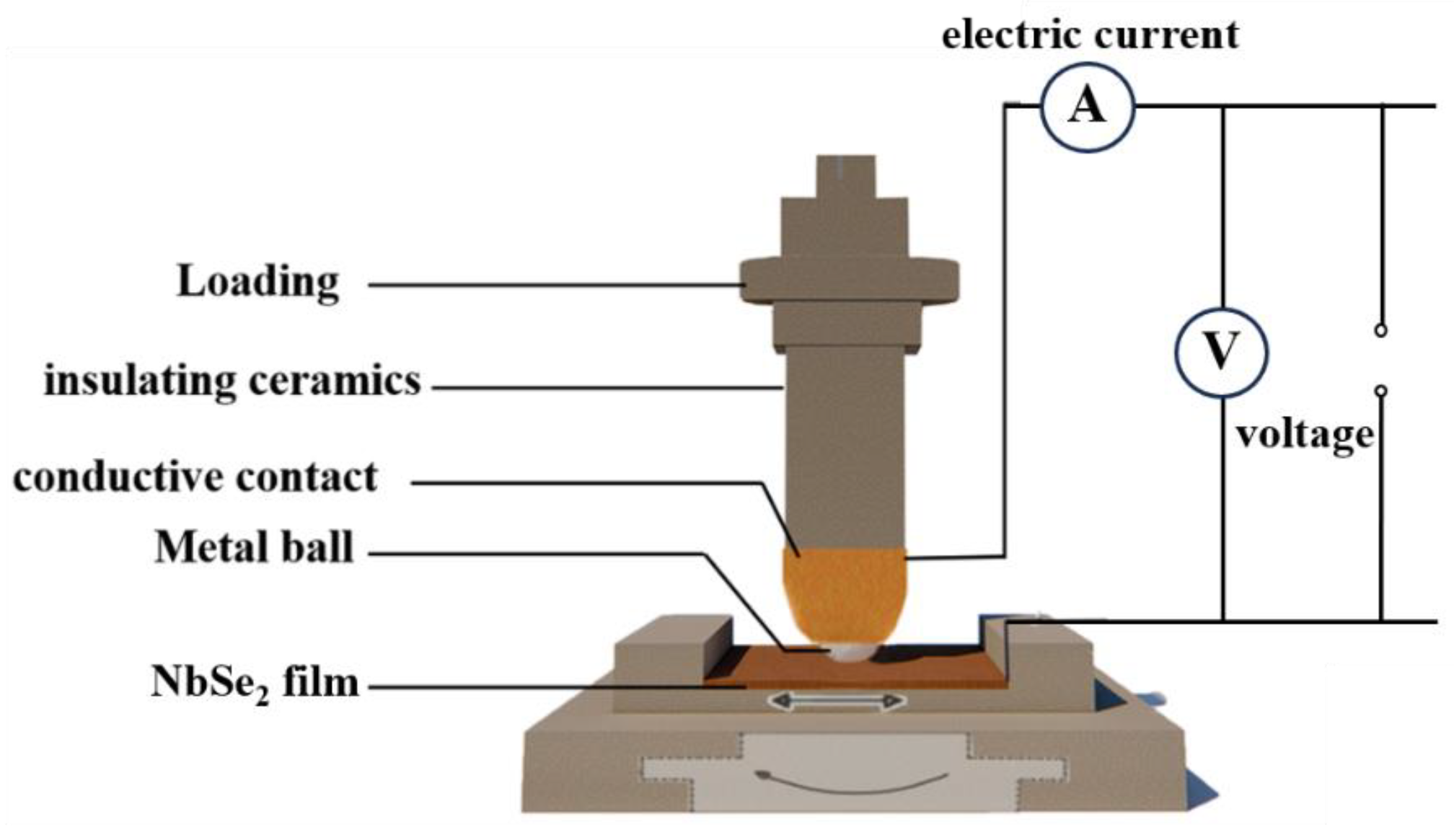 electric current

A

Loading

insulating ceramics

V

voltage

conductive contact

Metal ball

$NbSe_2$ film