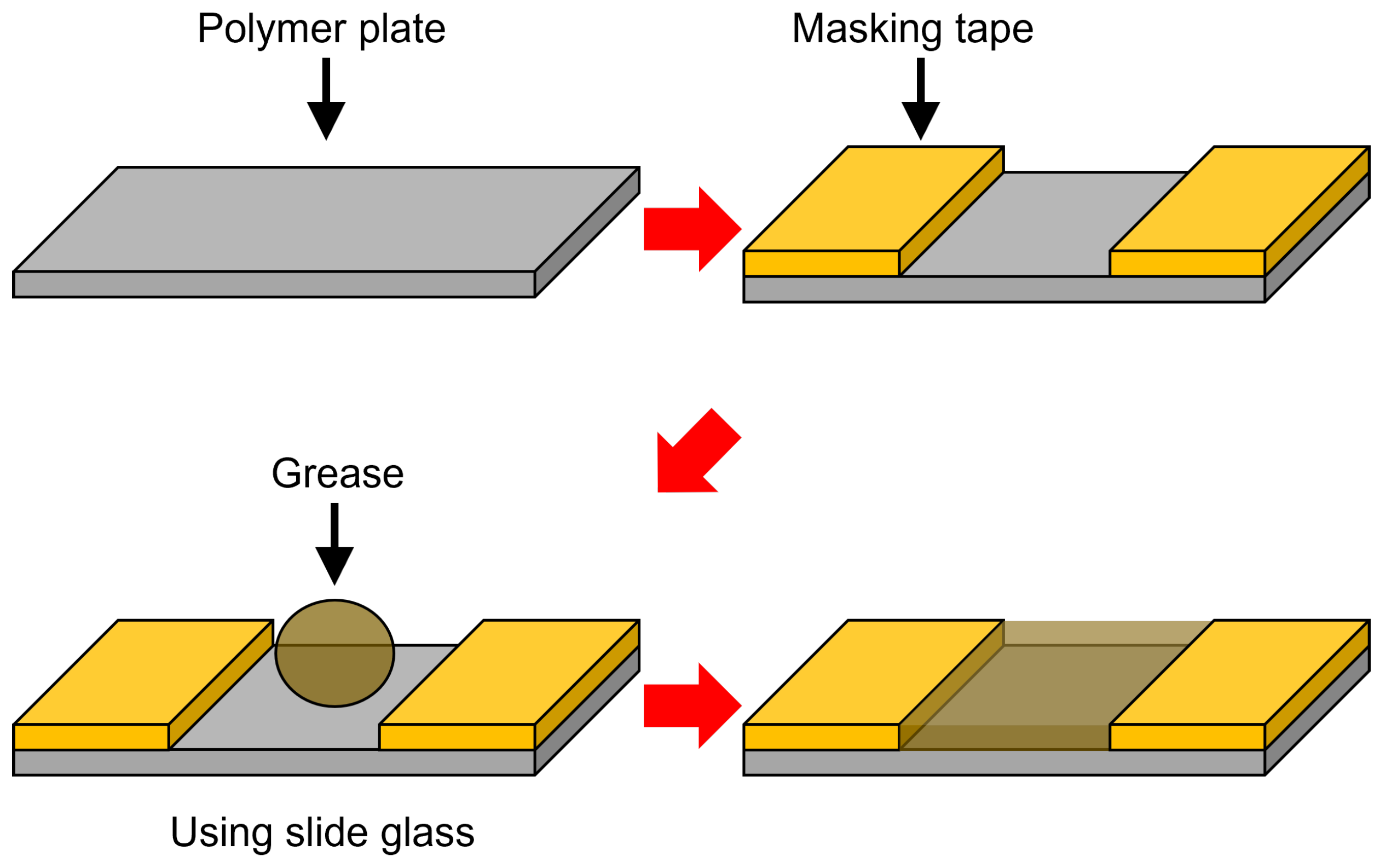 Polymer plate

Masking tape

Grease

Using slide glass