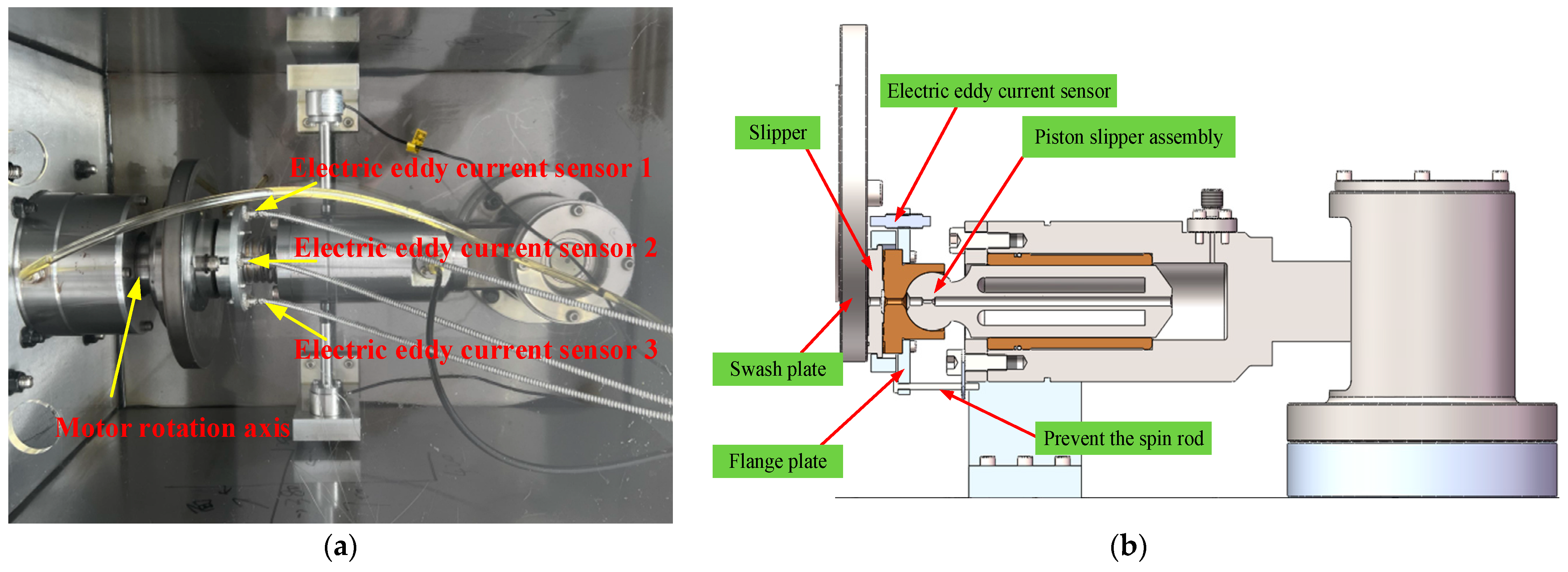 Electric eddy current sensor 1

Electric eddy current sensor 2

Electric eddy current sensor 3

Motor rotation axis

(a)

Electric eddy current sensor

Slipper

Piston slipper assembly

Swash plate

Flange plate

Prevent the spin rod

(b)