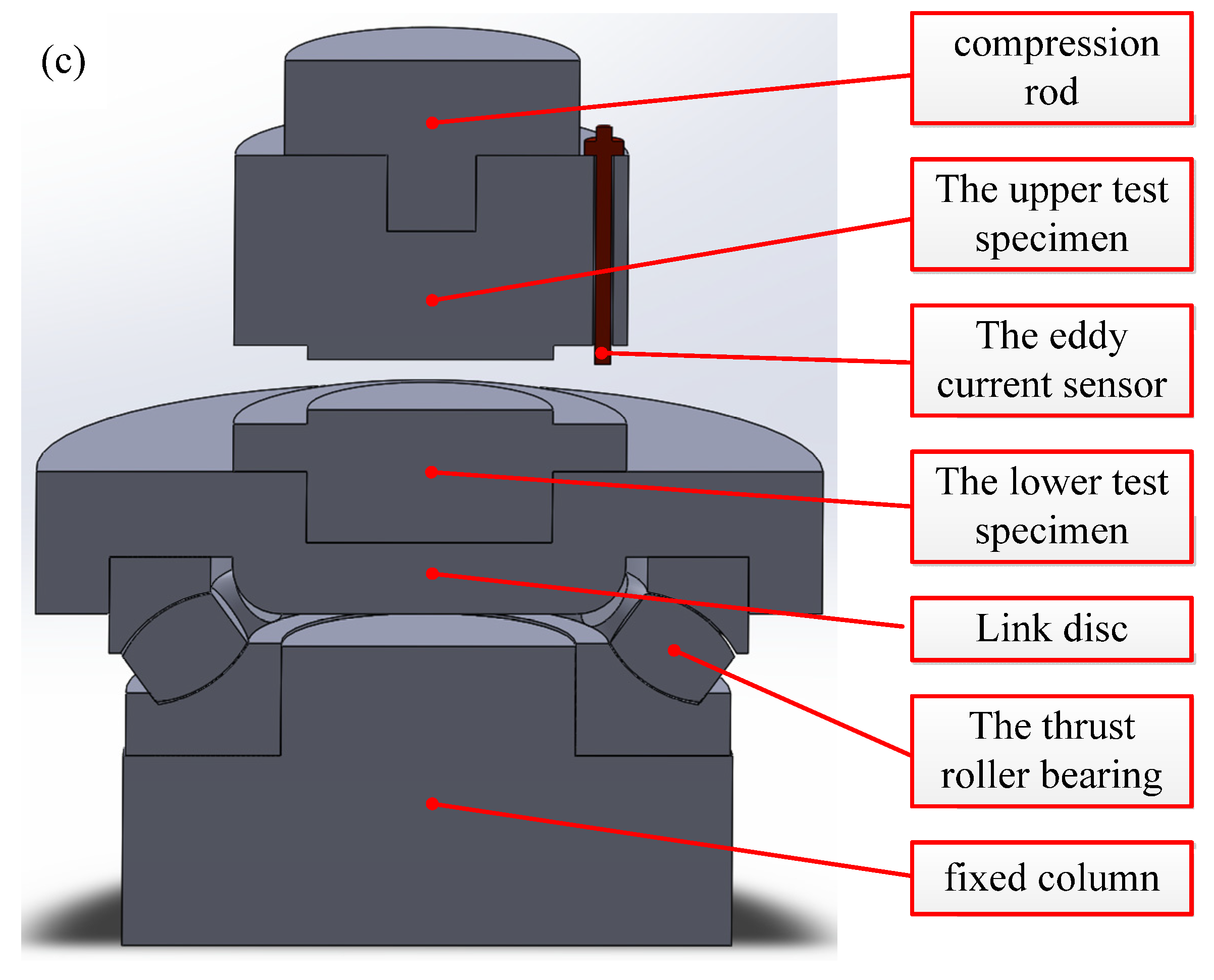 (c)

compression rod

The upper test specimen

The eddy current sensor

The lower test specimen

Link disc

The thrust roller bearing

fixed column