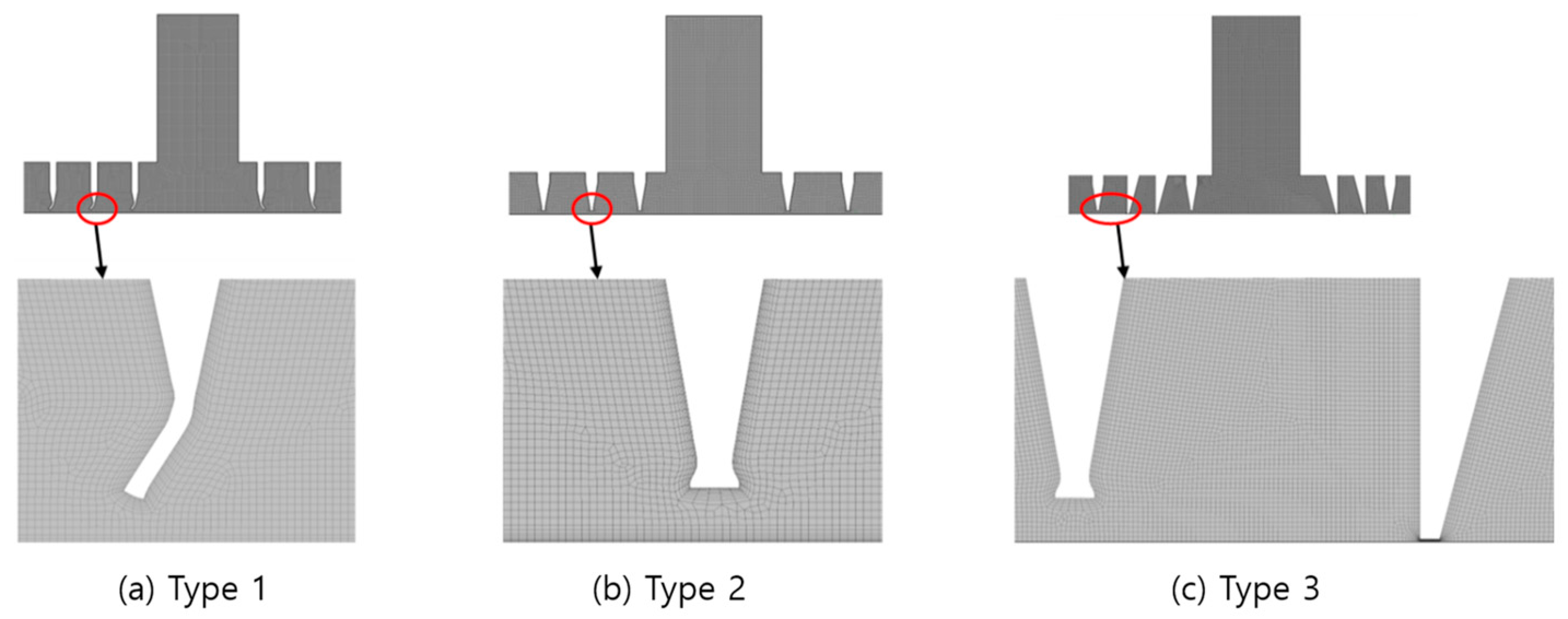 (a) Type 1

(b) Type 2

(c) Type 3