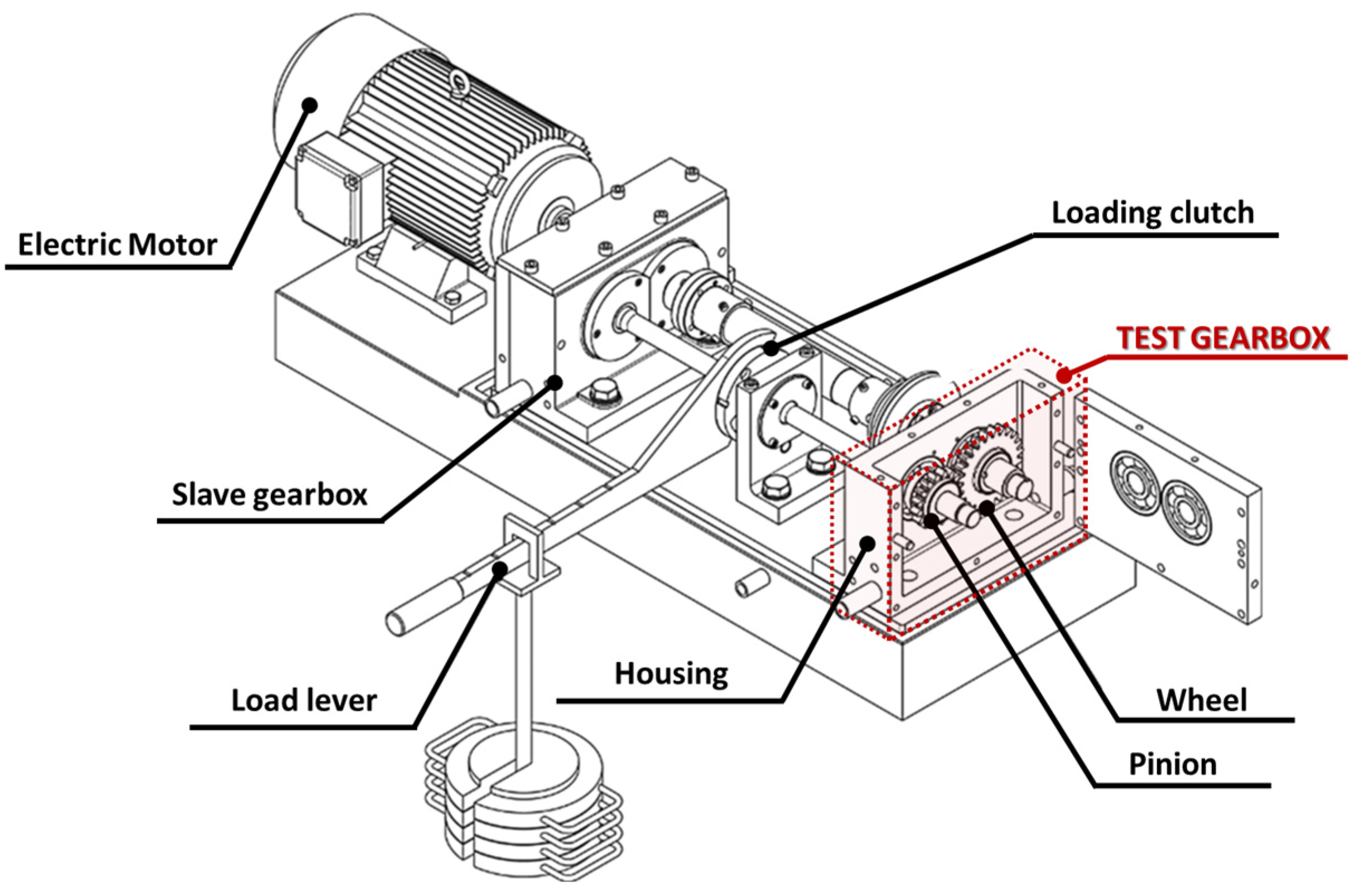 Electric Motor

Loading clutch

TEST GEARBOX

Slave gearbox

Housing

Load lever

Wheel

Pinion