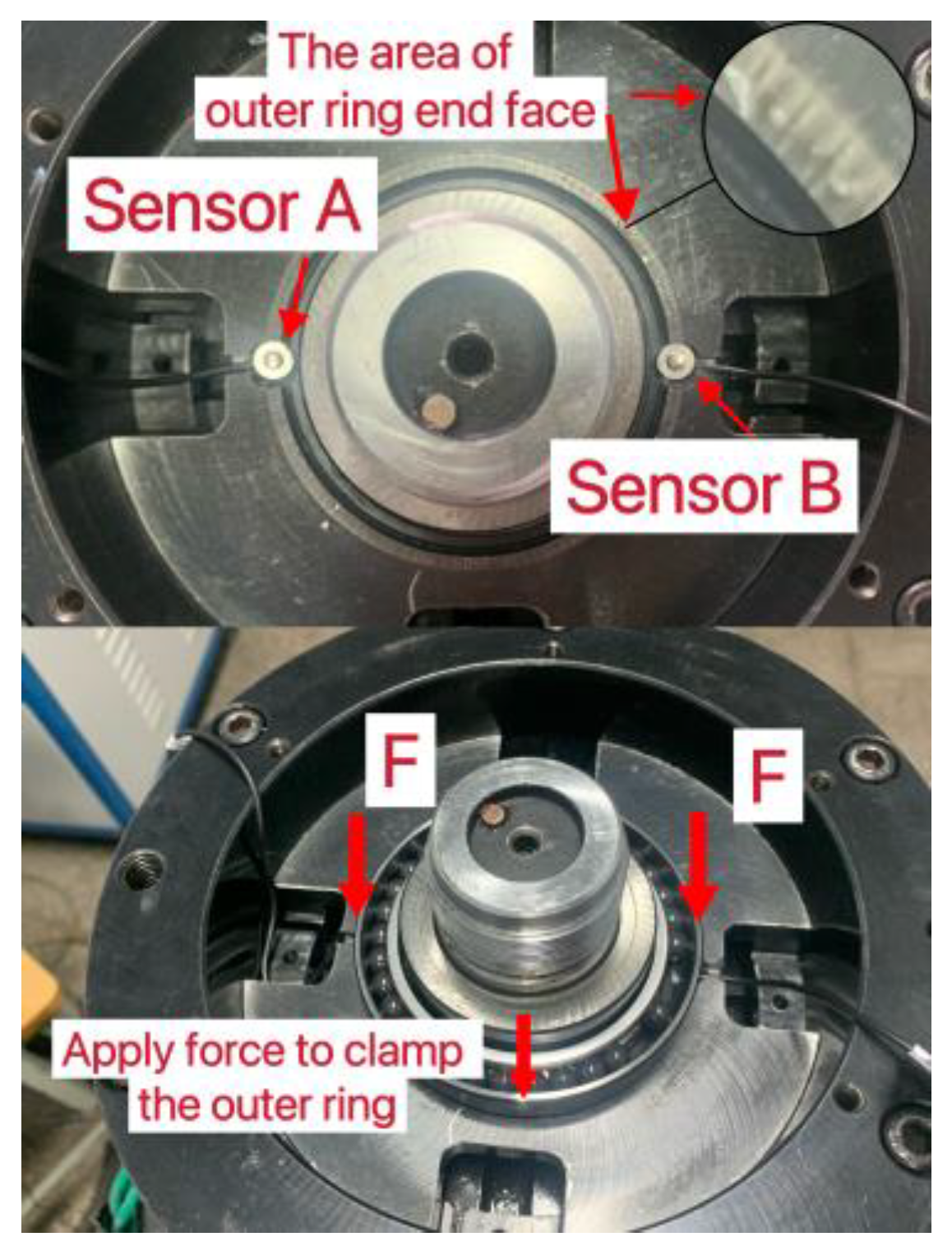 The area of outer ring end face

Sensor A

Sensor B

F

F

Apply force to clamp the outer ring