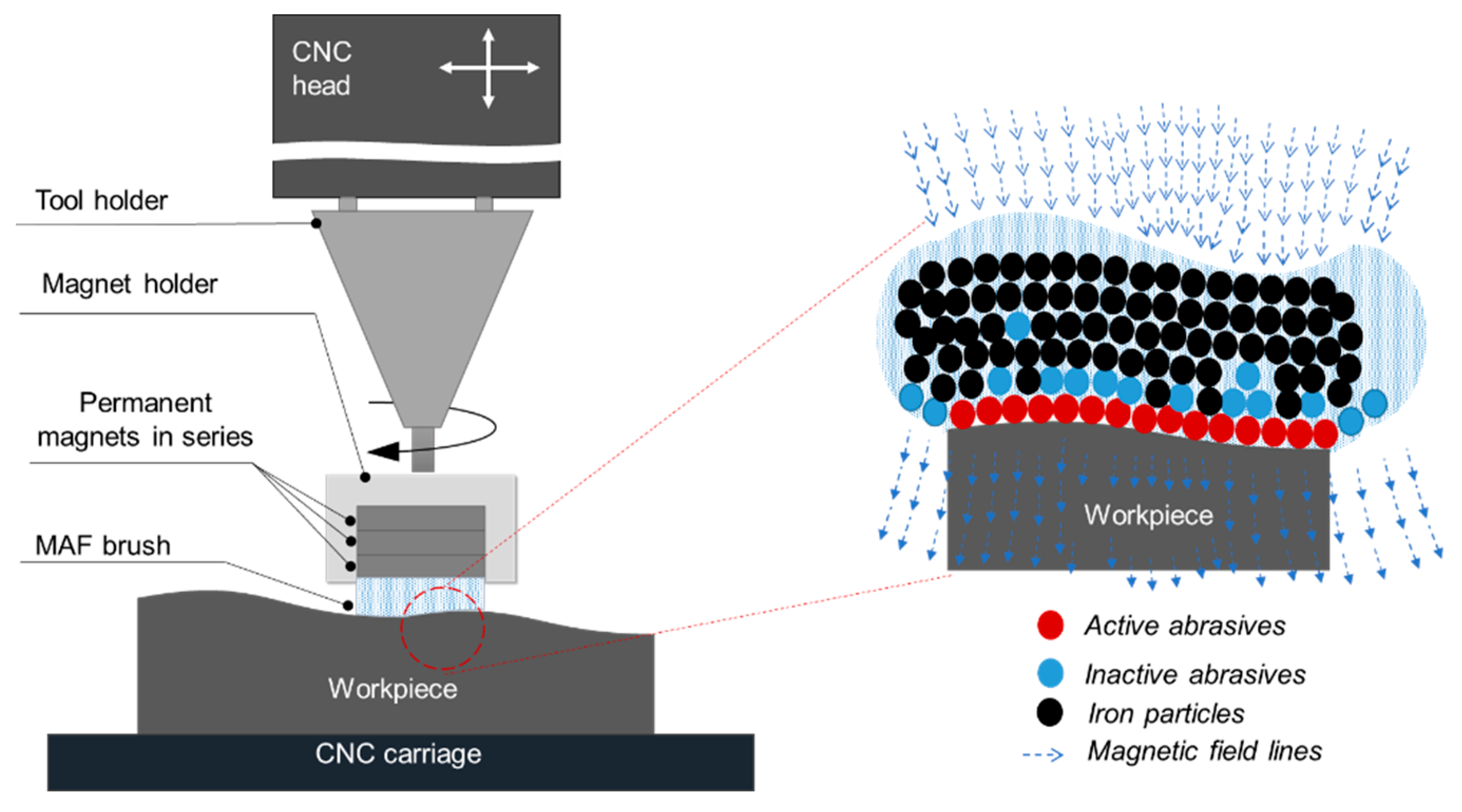 CNC head

Tool holder

Magnet holder

Permanent magnets in series

MAF brush

Workpiece

CNC carriage

Workpiece

Active abrasives

Inactive abrasives

Iron particles

Magnetic field lines