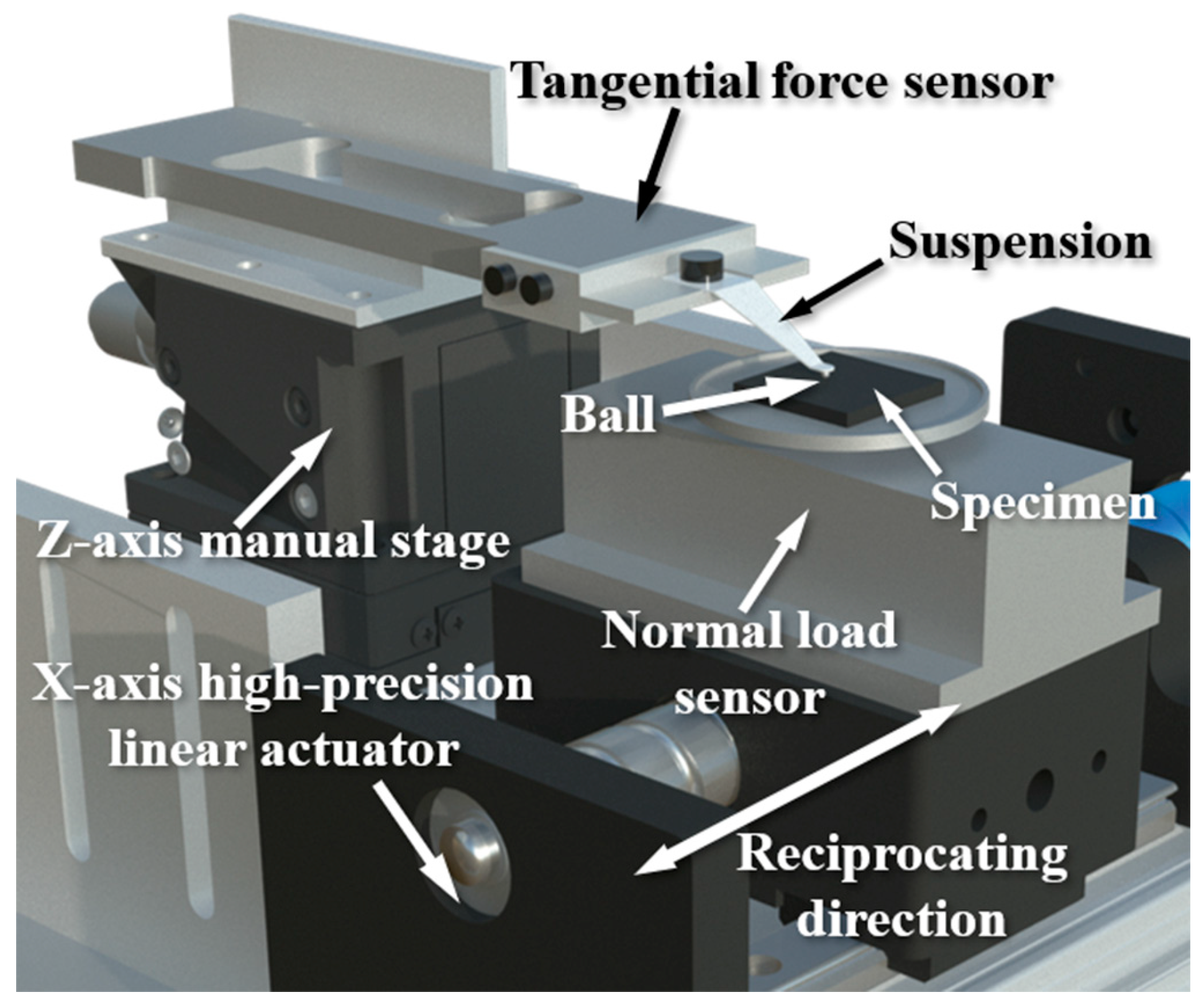 Tangential force sensor

Suspension

Ball

Specimen

Z-axis manual stage

Normal load sensor

X-axis high-precision linear actuator

Reciprocating direction