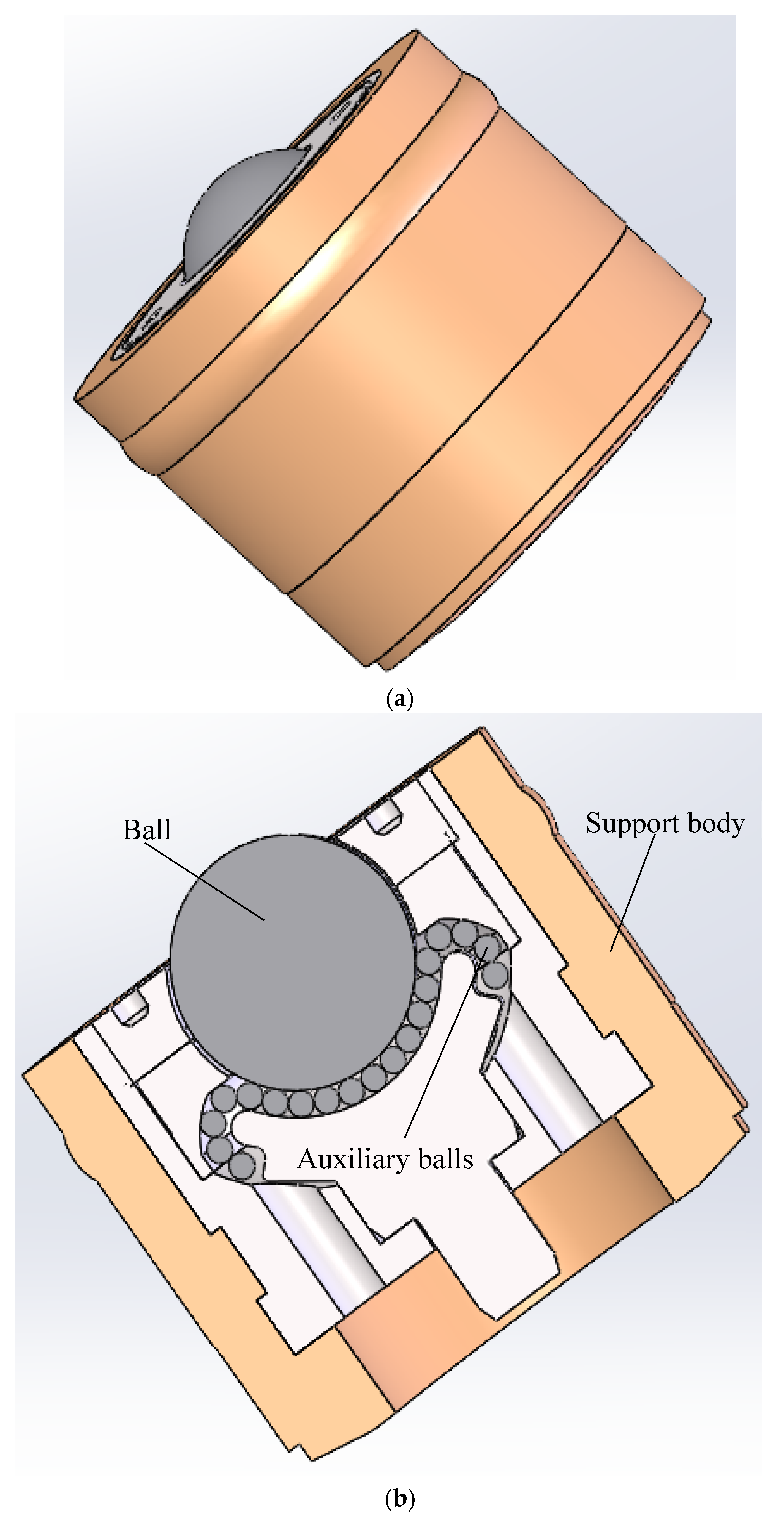 (a)

Ball

Support body

Auxiliary balls

(b)