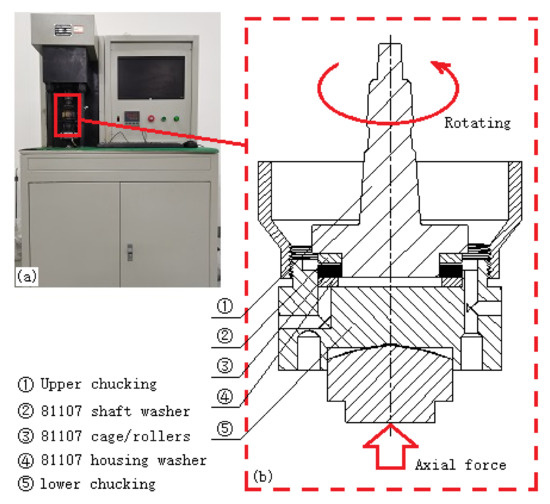 (a)

Rotating

①
②
③
④
⑤

① Upper chucking
② 81107 shaft washer
③ 81107 cage/rollers
④ 81107 housing washer
⑤ lower chucking

Axial force

(b)