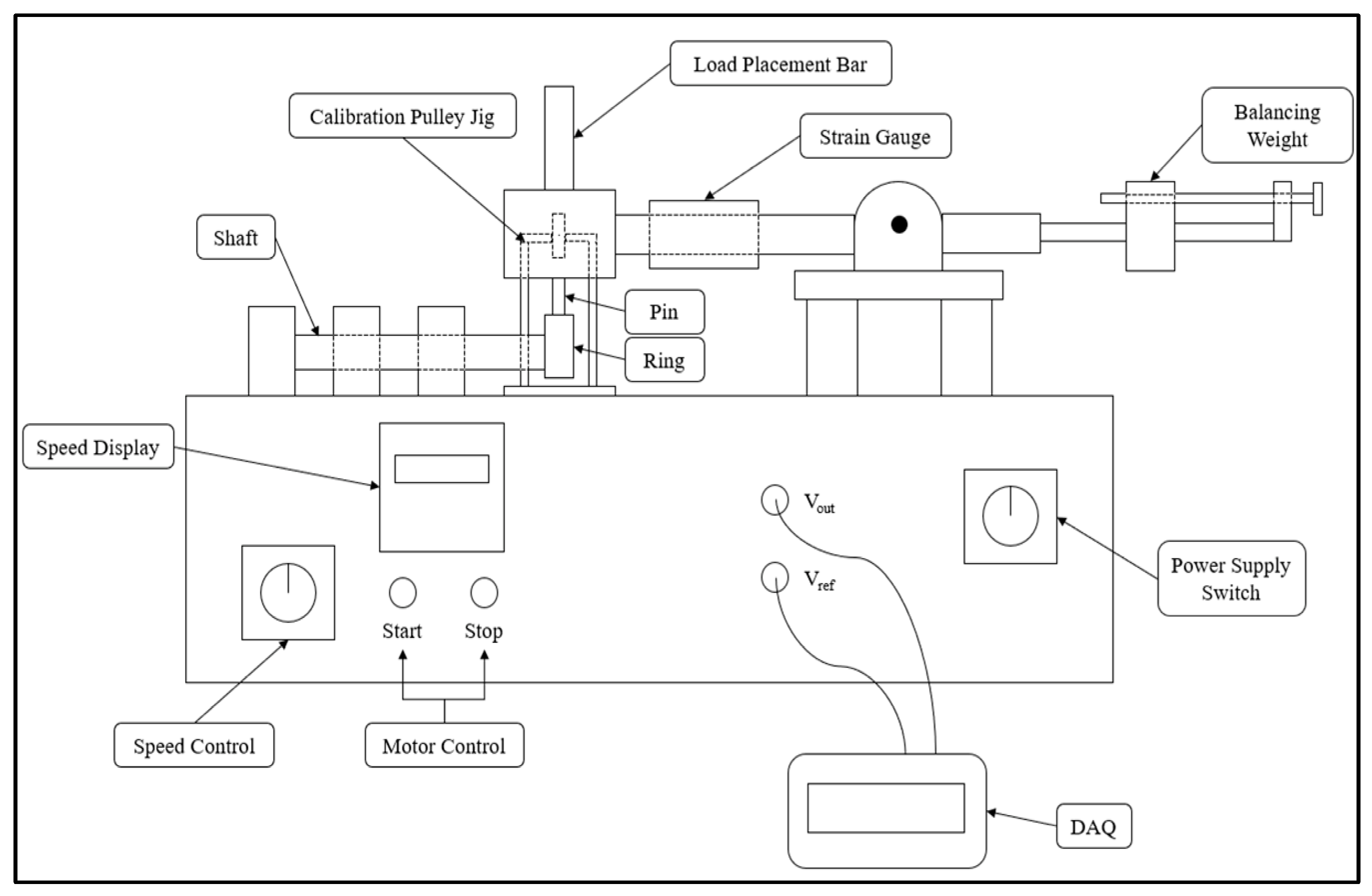 Load Placement Bar

Calibration Pulley Jig

Strain Gauge

Balancing Weight

Shaft

Pin

Ring

Speed Display

$V_{out}$

$V_{ref}$

Power Supply Switch

Start

Stop

Speed Control

Motor Control

DAQ