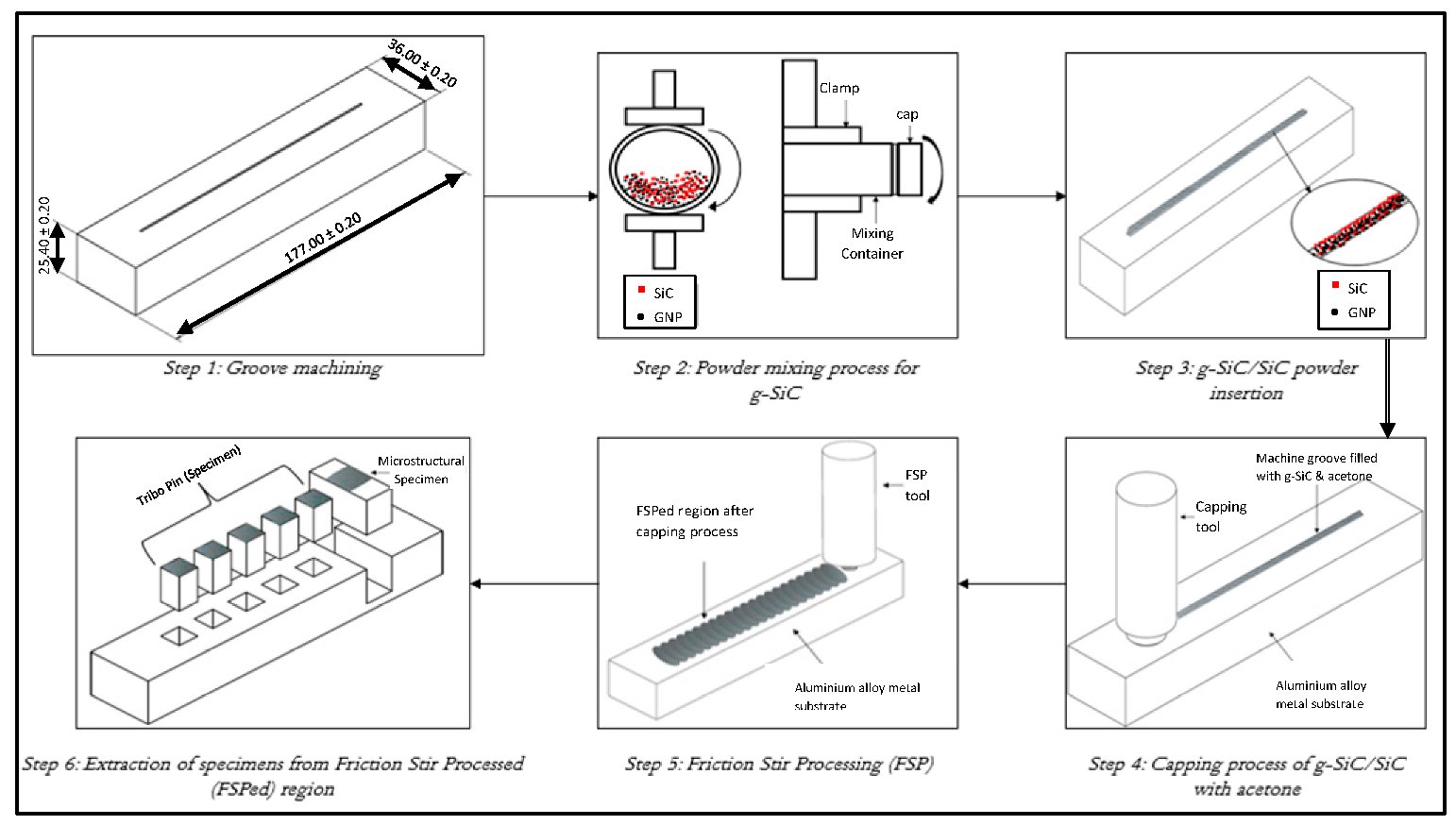 36.00 ± 0.20

25.40 ± 0.20

177.00 ± 0.20

Step 1: Groove machining

Clamp

cap

Mixing Container

SiC

GNP

Step 2: Powder mixing process for g-SiC

SiC

GNP

Step 3: g-SiC/SiC powder insertion

Tribo Pin (Specimen)

Microstructural Specimen

Step 6: Extraction of specimens from Friction Stir Processed (FSPed) region

FSP tool

FSPed region after capping process

Aluminium alloy metal substrate

Step 5: Friction Stir Processing (FSP)

Machine groove filled with g-SiC & acetone

Capping tool

Aluminium alloy metal substrate

Step 4: Capping process of g-SiC/SiC with acetone