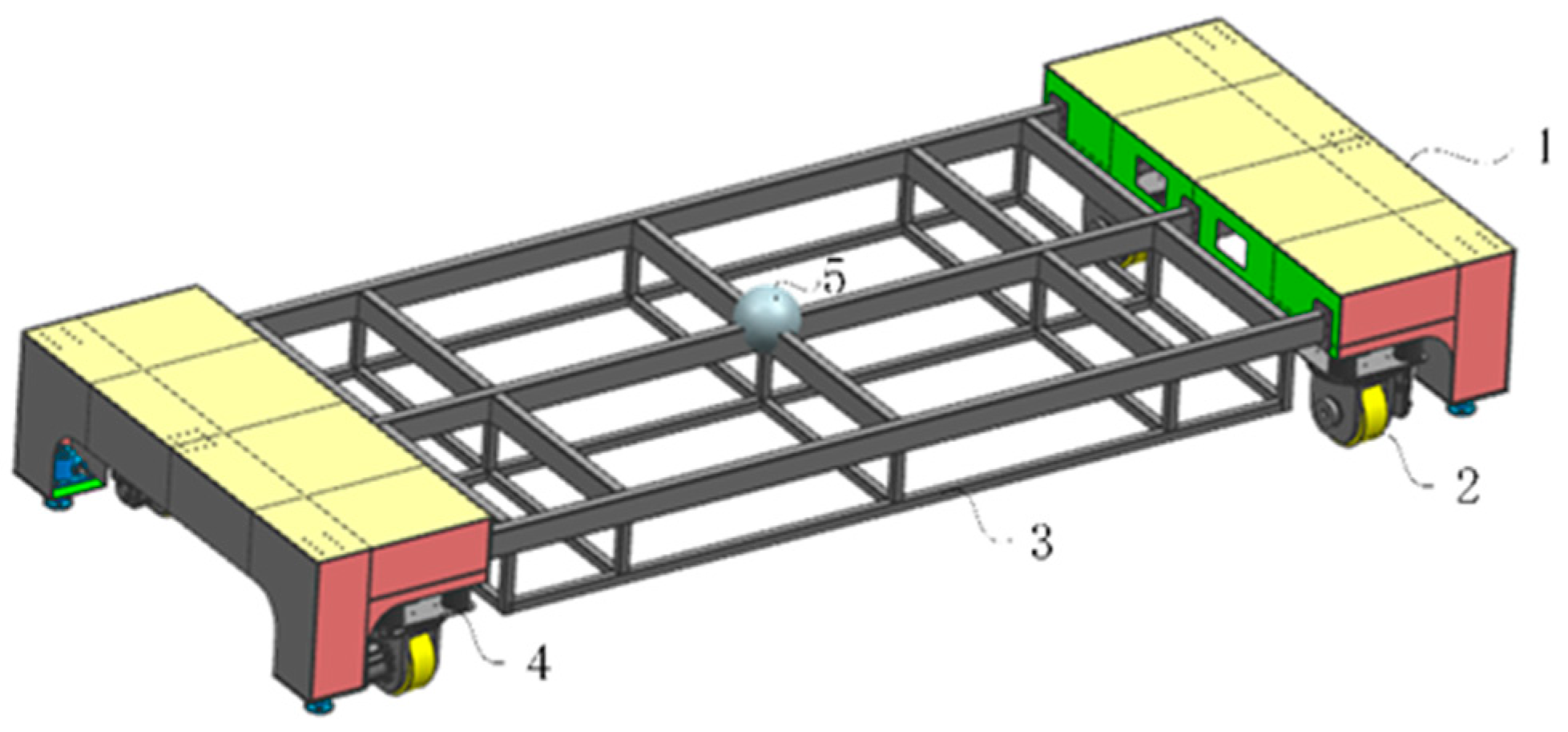 1
5
2
3
4