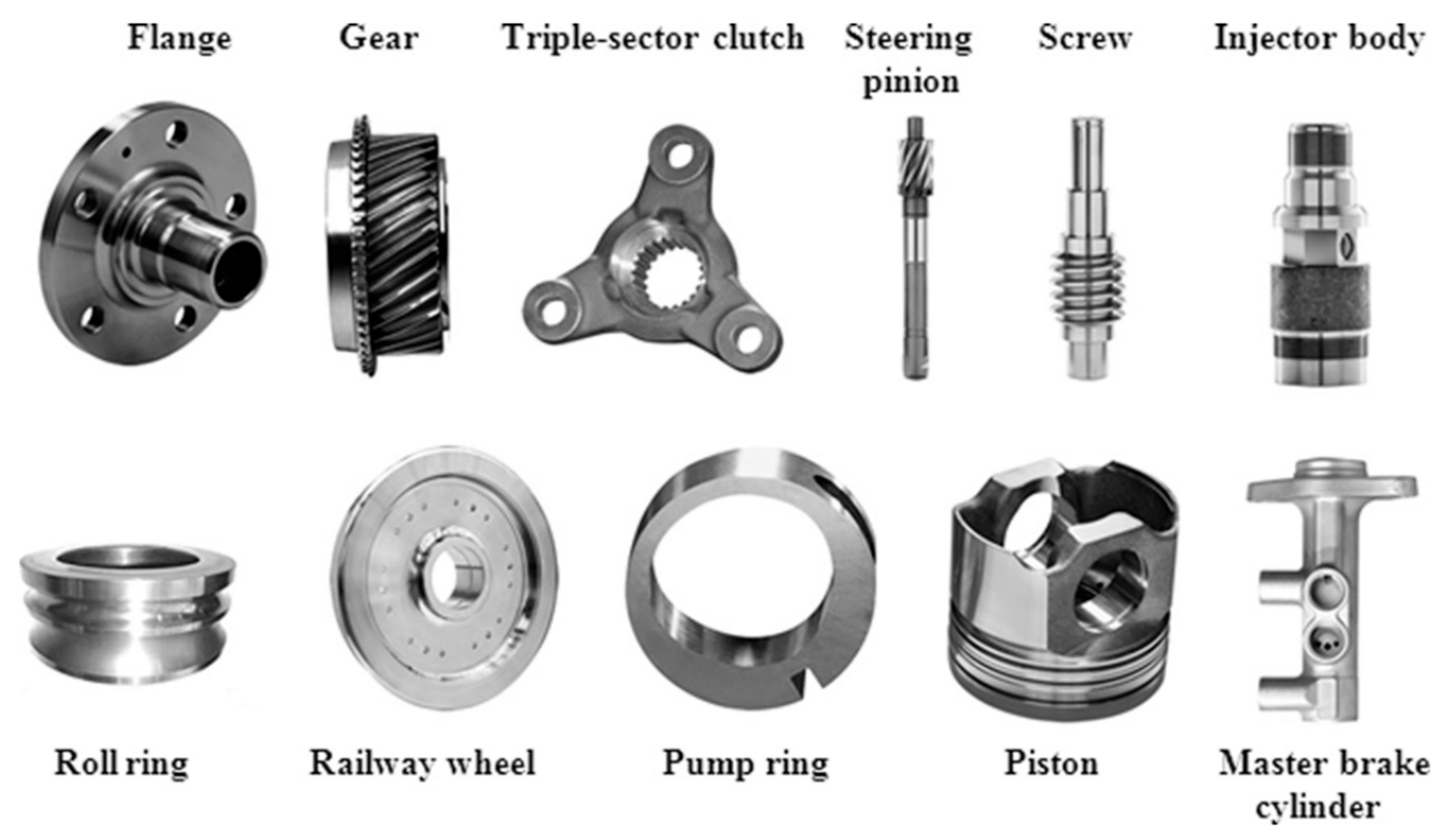 Flange

Gear

Triple-sector clutch

Steering pinion

Screw

Injector body

Roll ring

Railway wheel

Pump ring

Piston

Master brake cylinder