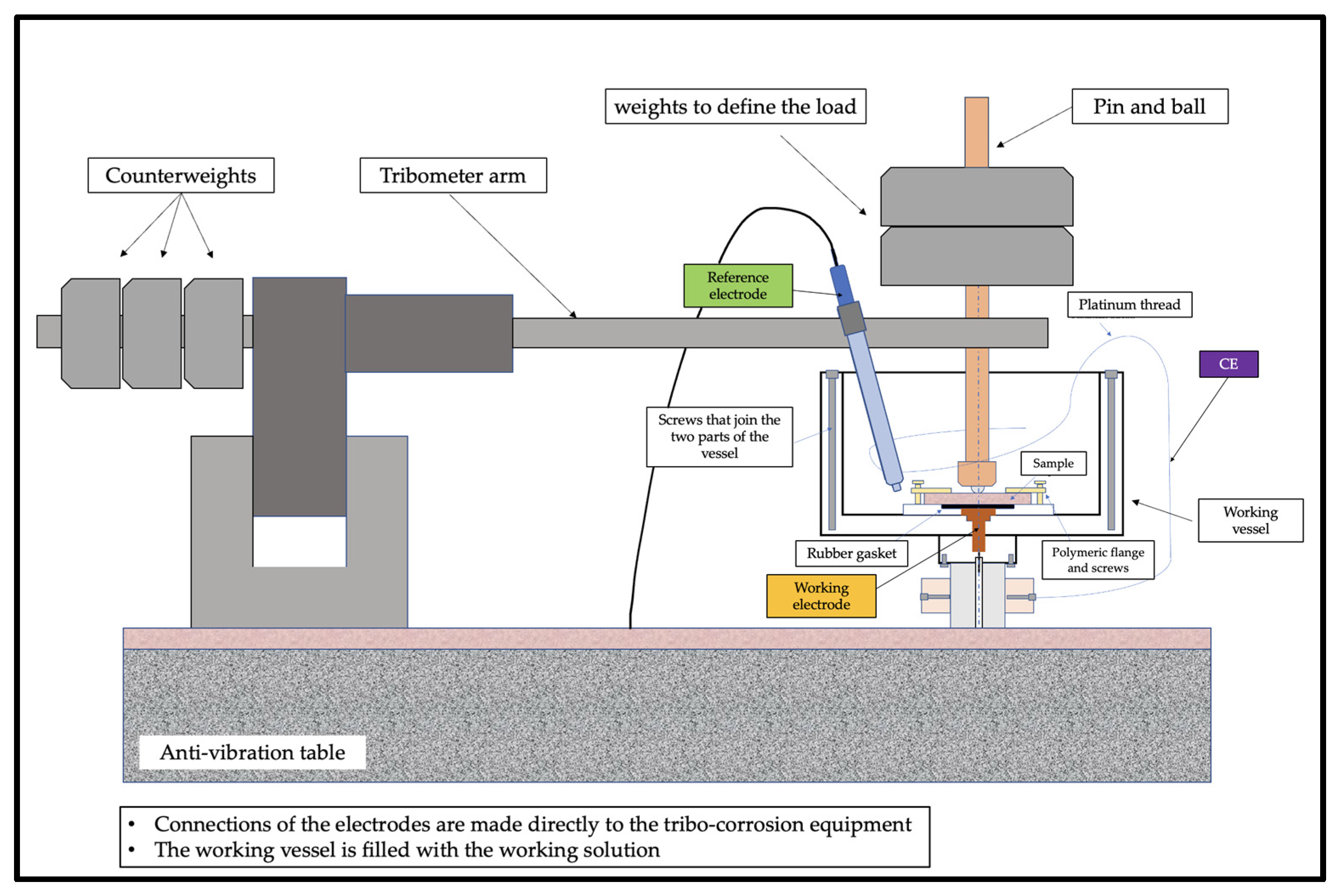 weights to define the load

Pin and ball

Counterweights

Tribometer arm

Reference electrode

Platinum thread

CE

Screws that join the two parts of the vessel

Sample

Working vessel

Rubber gasket

Polymeric flange and screws

Working electrode

Anti-vibration table

• Connections of the electrodes are made directly to the tribo-corrosion equipment
• The working vessel is filled with the working solution