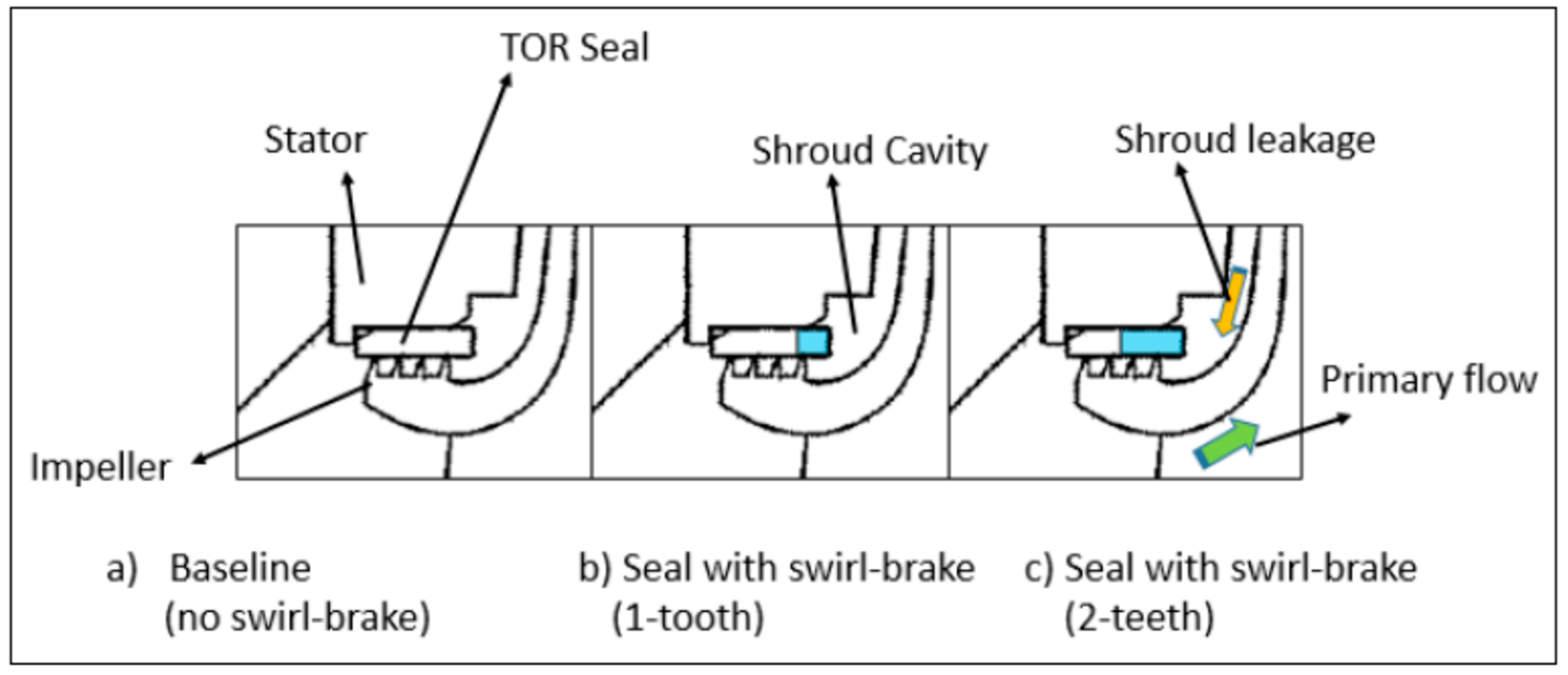 TOR Seal

Stator

Shroud Cavity

Shroud leakage

Primary flow

Impeller

a) Baseline (no swirl-brake)

b) Seal with swirl-brake (1-tooth)

c) Seal with swirl-brake (2-teeth)