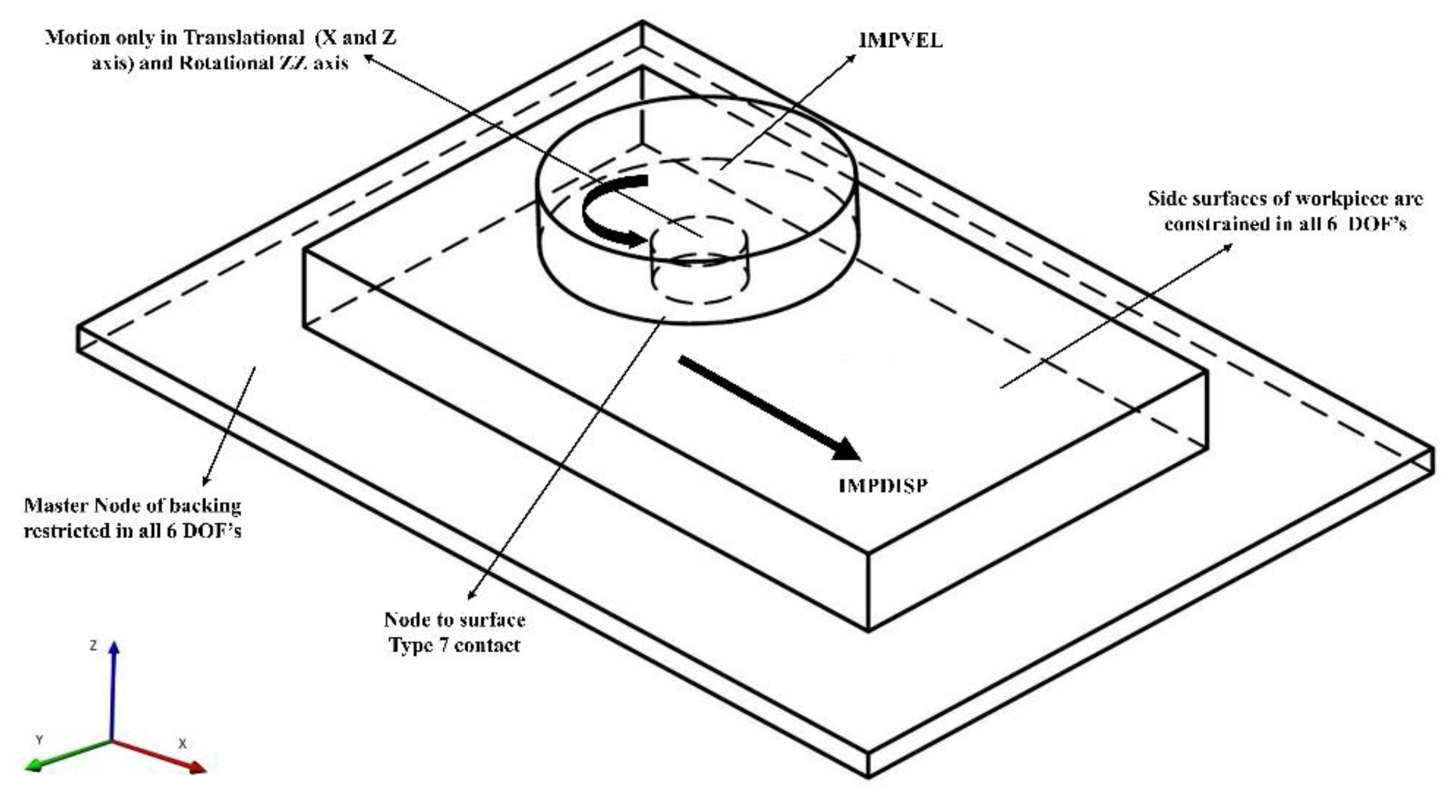 Motion only in Translational (X and Z axis) and Rotational ZZ axis

IMPVEL

Side surfaces of workpiece are constrained in all 6 DOF's

IMPDISP

Master Node of backing restricted in all 6 DOF's

Node to surface Type 7 contact

Z

Y

X