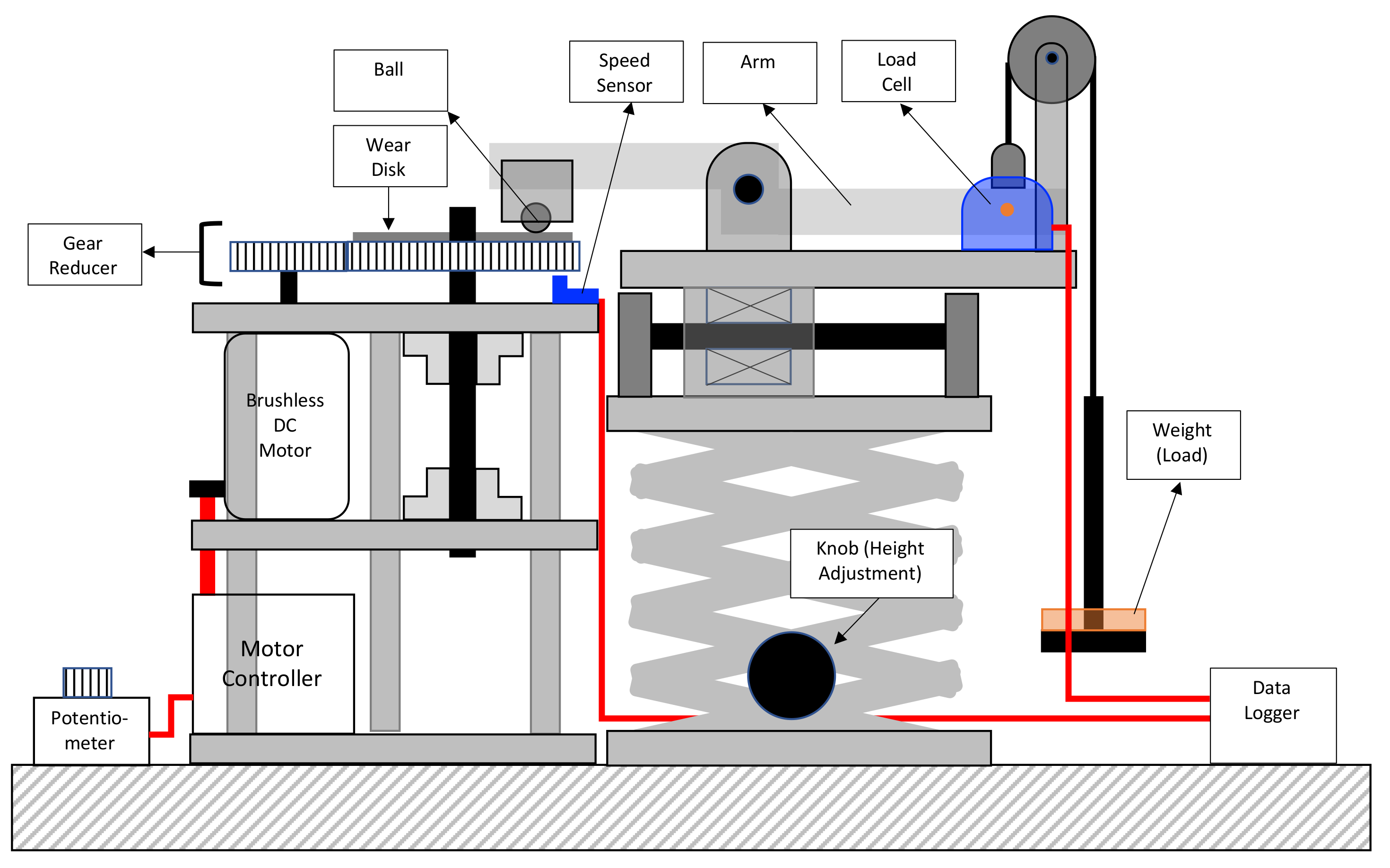 Ball

Speed Sensor

Arm

Load Cell

Wear Disk

Gear Reducer

Brushless DC Motor

Weight (Load)

Knob (Height Adjustment)

Motor Controller

Potentio-meter

Data Logger