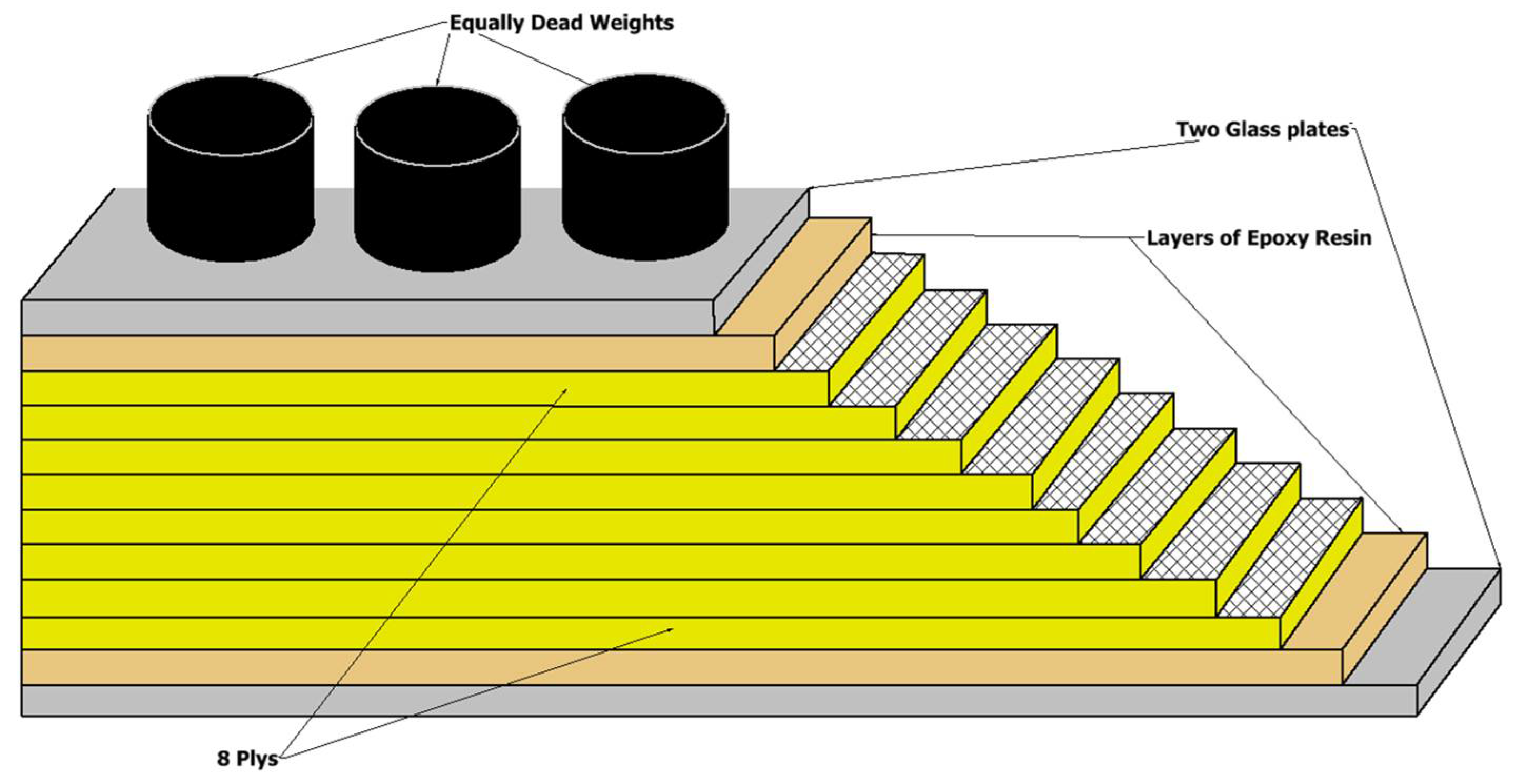 Equally Dead Weights

Two Glass plates

Layers of Epoxy Resin

8 Plys