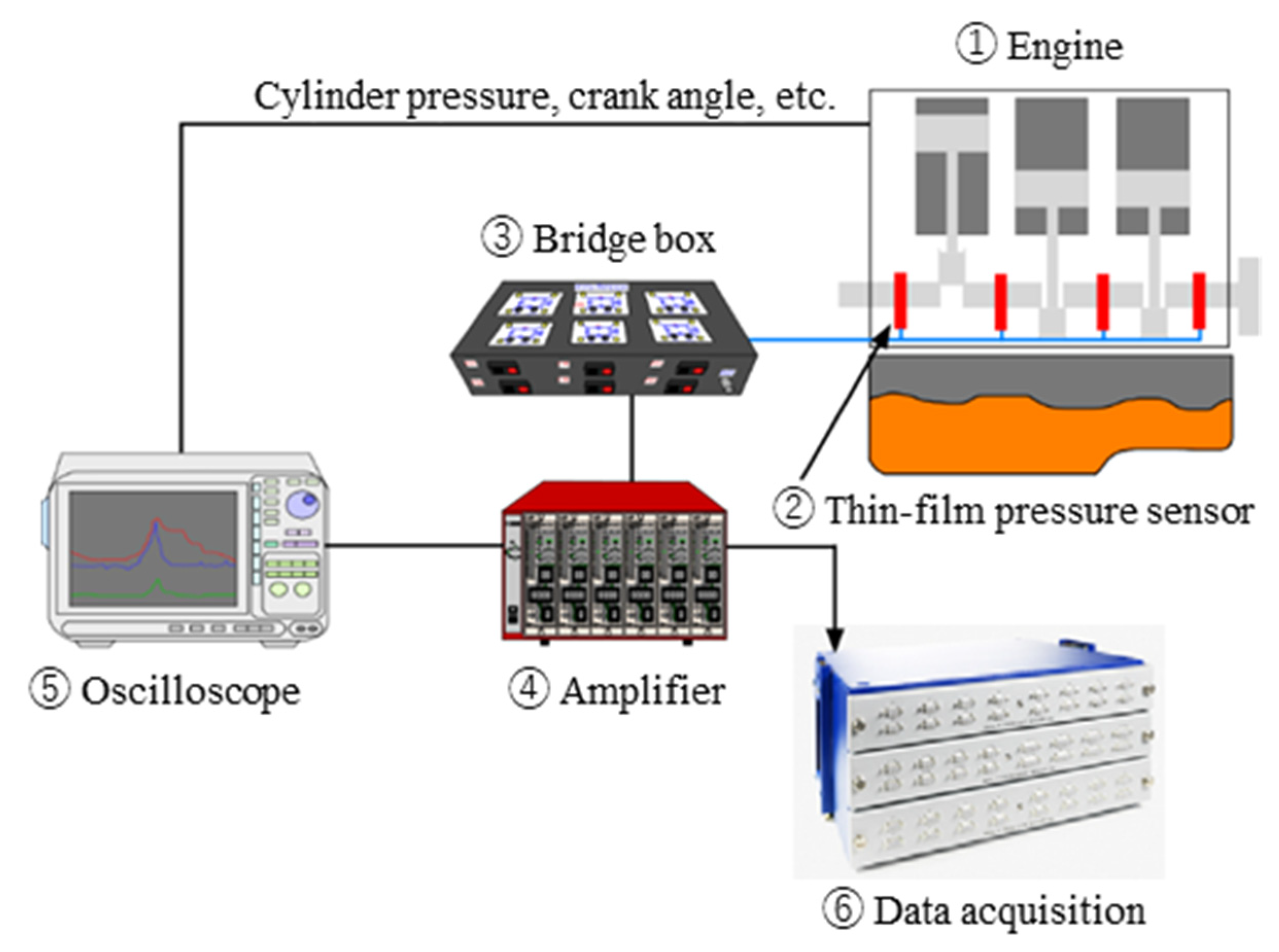 ① Engine

Cylinder pressure, crank angle, etc.

③ Bridge box

② Thin-film pressure sensor

⑤ Oscilloscope

④ Amplifier

⑥ Data acquisition