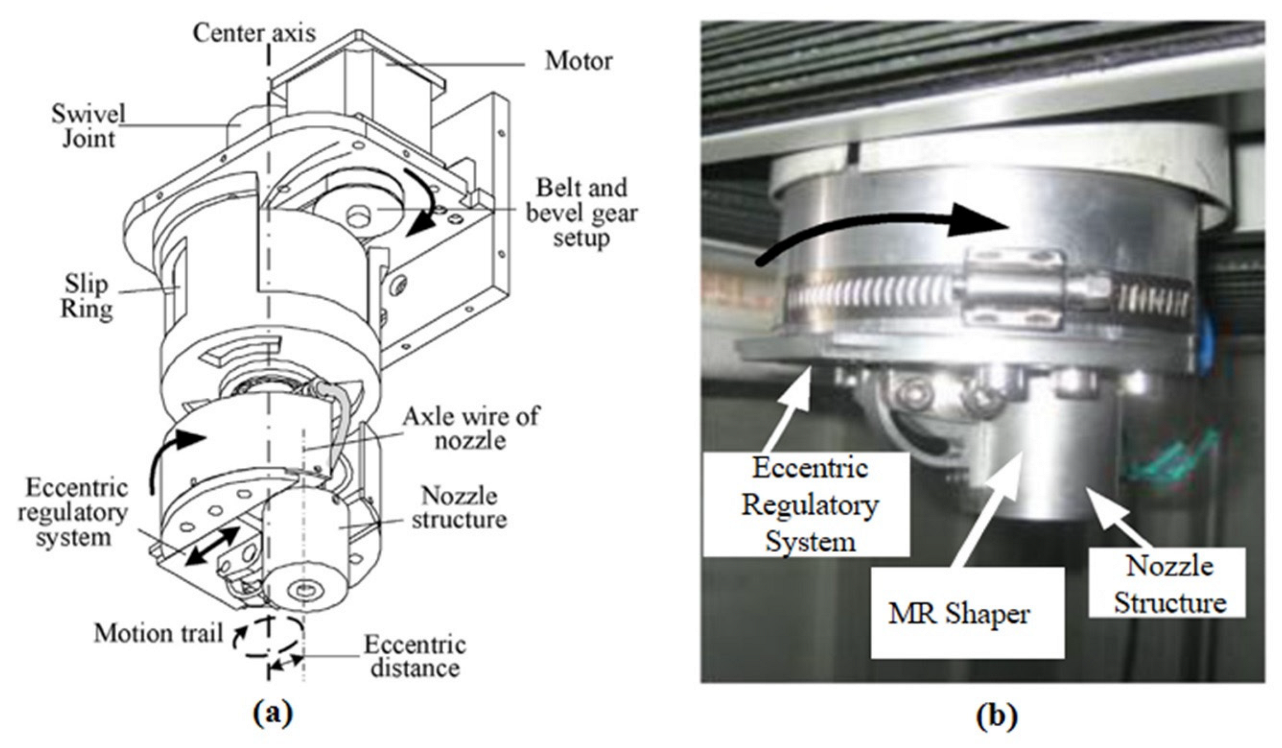 Center axis

Motor

Swivel Joint

Belt and bevel gear setup

Slip Ring

Axle wire of nozzle

Eccentric regulatory system

Nozzle structure

Motion trail

Eccentric distance

(a)

Eccentric Regulatory System

MR Shaper

Nozzle Structure

(b)