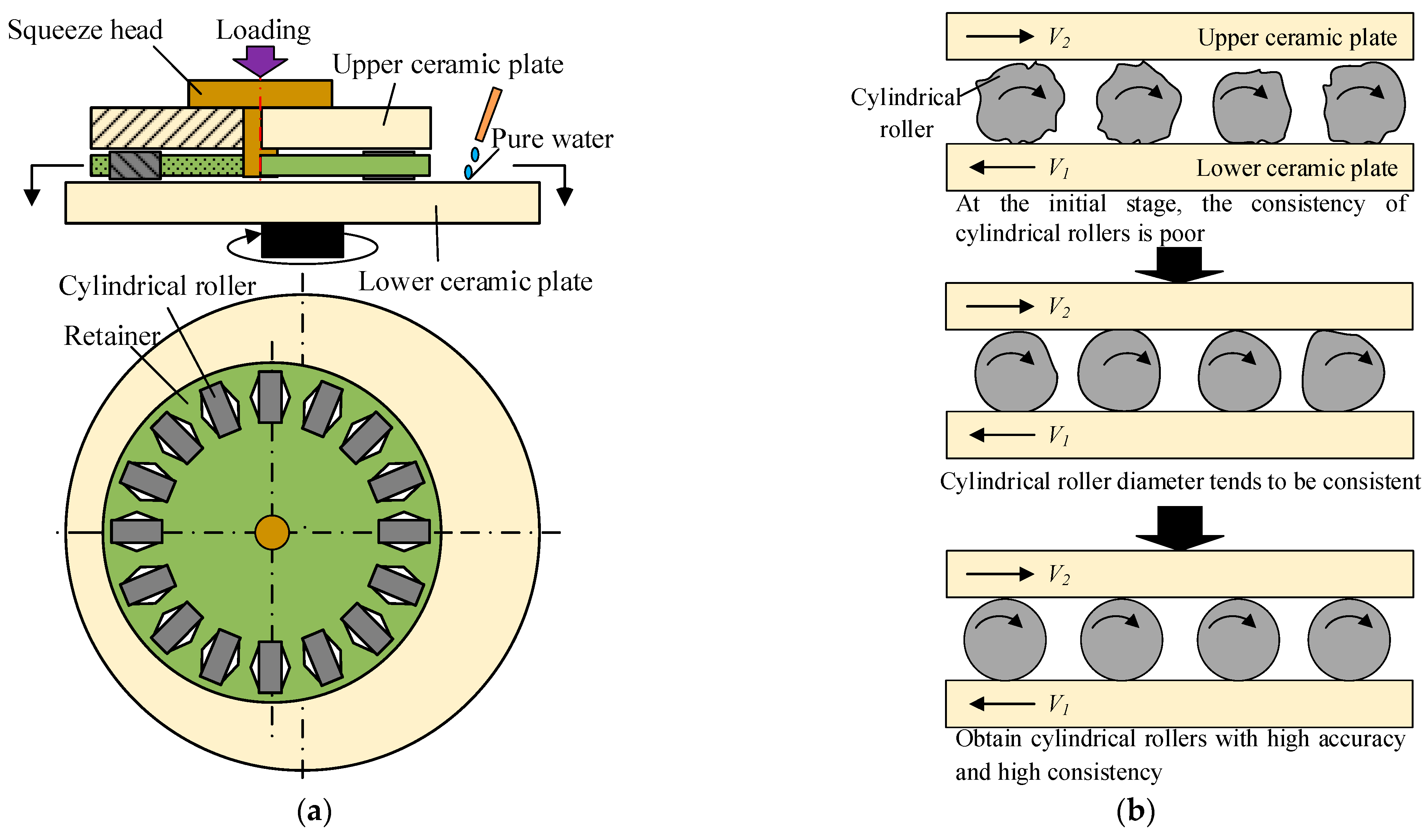 Squeeze head
Loading
Upper ceramic plate
Pure water
Lower ceramic plate
Cylindrical roller
Retainer

(a)

$V_2$ Upper ceramic plate
Cylindrical roller
$V_1$ Lower ceramic plate
At the initial stage, the consistency of cylindrical rollers is poor

$V_2$
$V_1$
Cylindrical roller diameter tends to be consistent

$V_2$
$V_1$
Obtain cylindrical rollers with high accuracy and high consistency

(b)