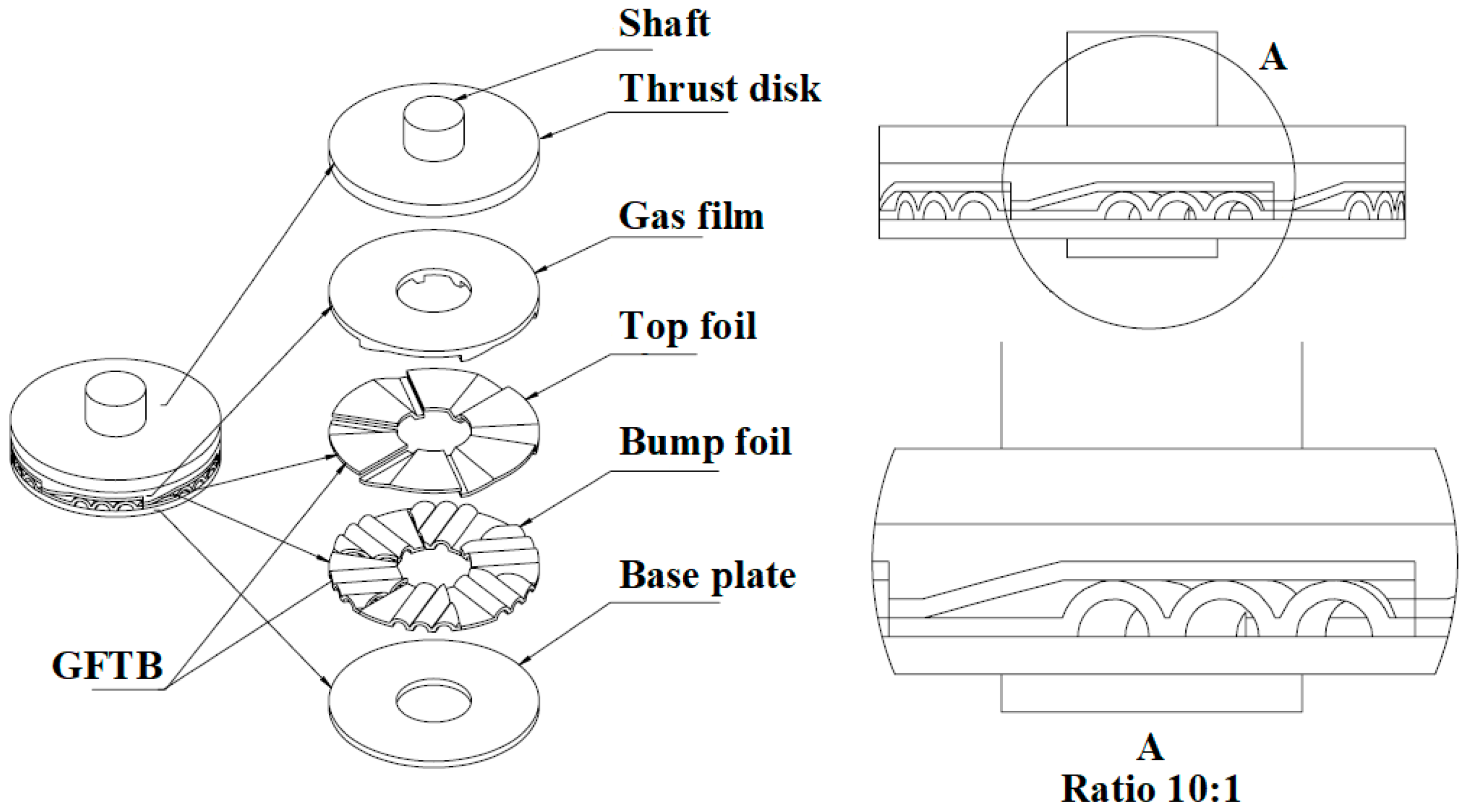 Shaft
Thrust disk
Gas film
Top foil
Bump foil
Base plate
GFTB

A

A
Ratio 10:1