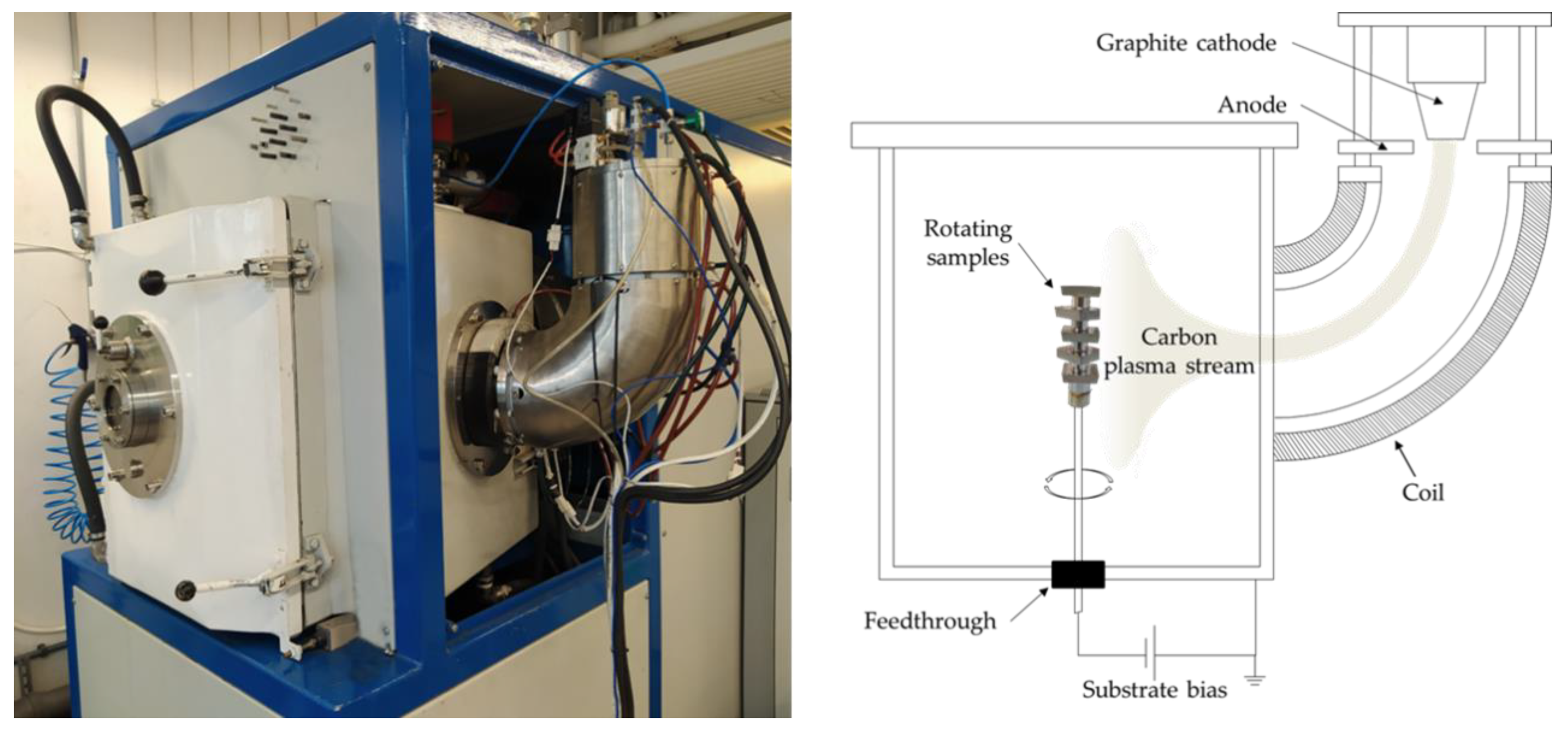 Graphite cathode

Anode

Rotating samples

Carbon plasma stream

Coil

Feedthrough

Substrate bias