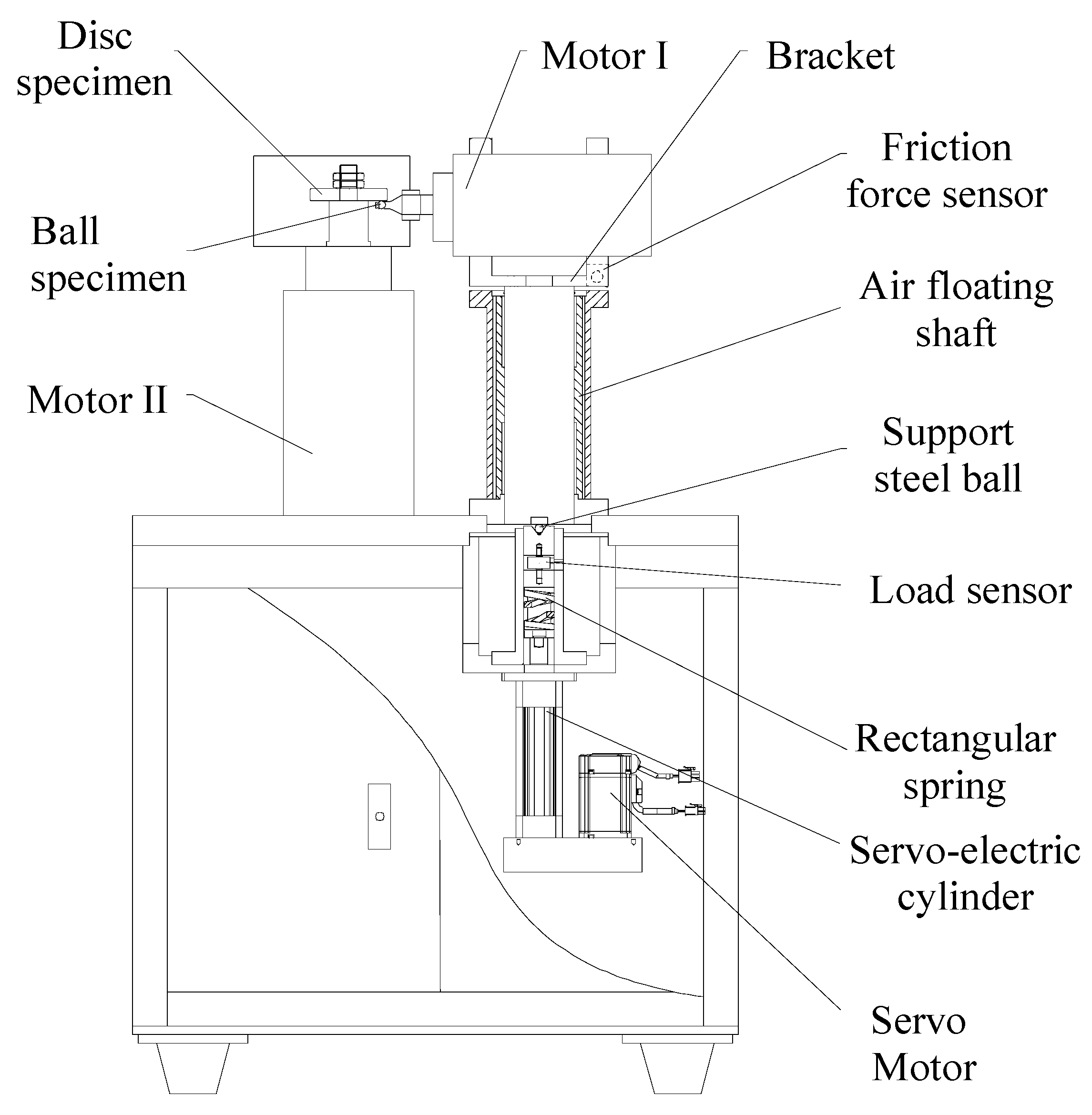 Disc specimen

Motor I

Bracket

Friction force sensor

Ball specimen

Air floating shaft

Motor II

Support steel ball

Load sensor

Rectangular spring

Servo-electric cylinder

Servo Motor