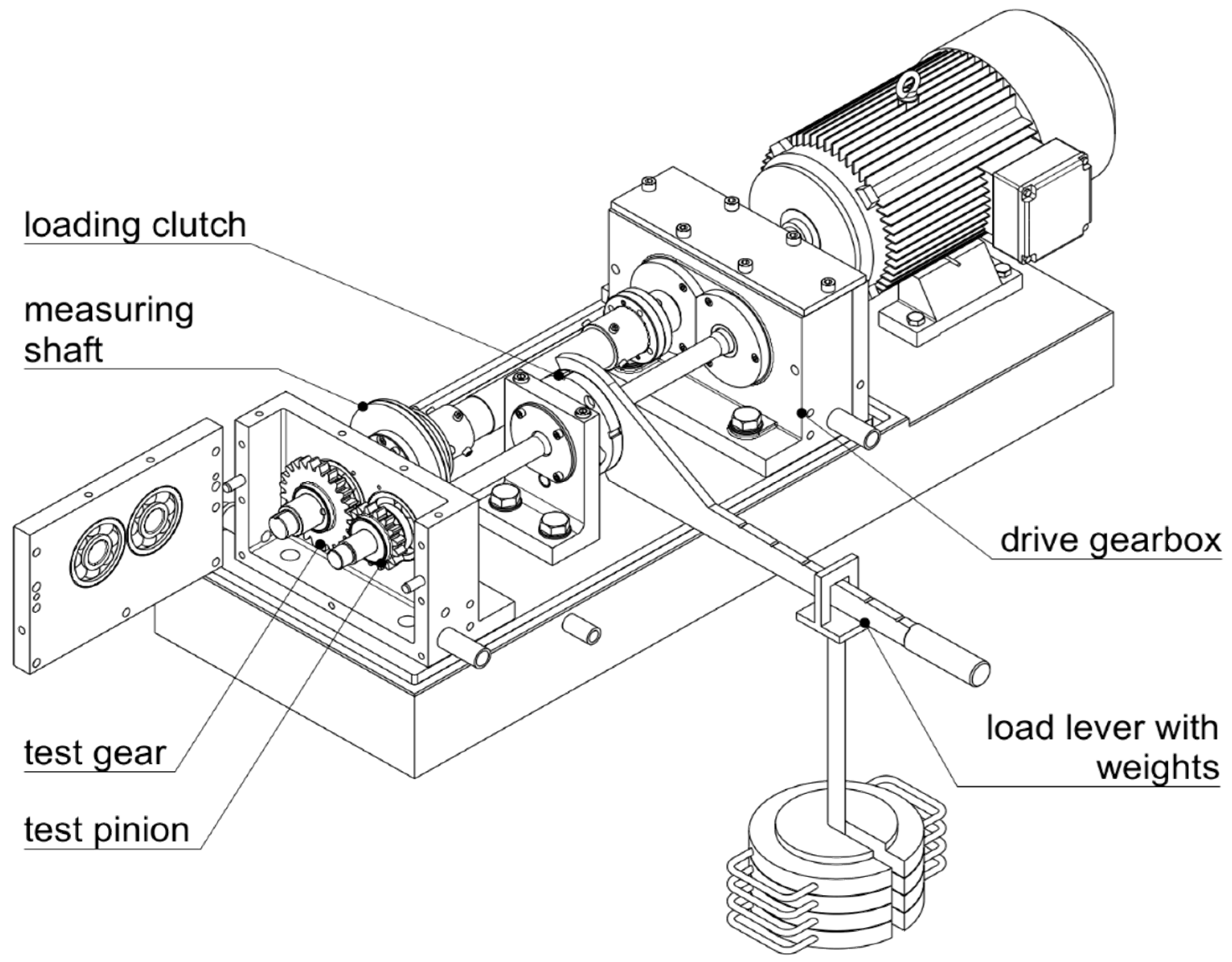 loading clutch

measuring shaft

drive gearbox

load lever with weights

test gear

test pinion