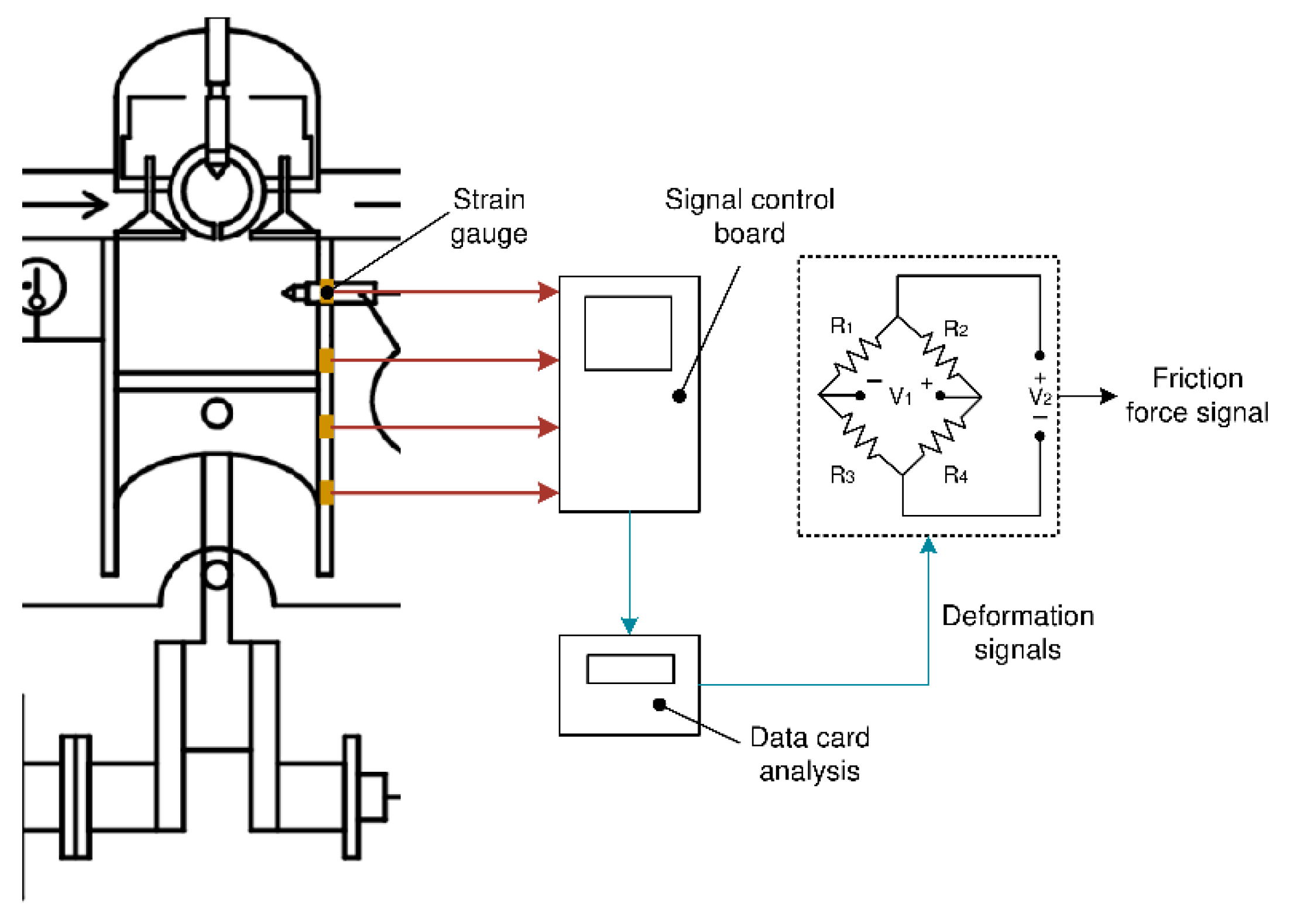 Strain gauge

Signal control board

$R_1$

$R_2$

$-$ $V_1$ $+$

$+$ $V_2$ $-$

$R_3$

$R_4$

Friction force signal

Deformation signals

Data card analysis