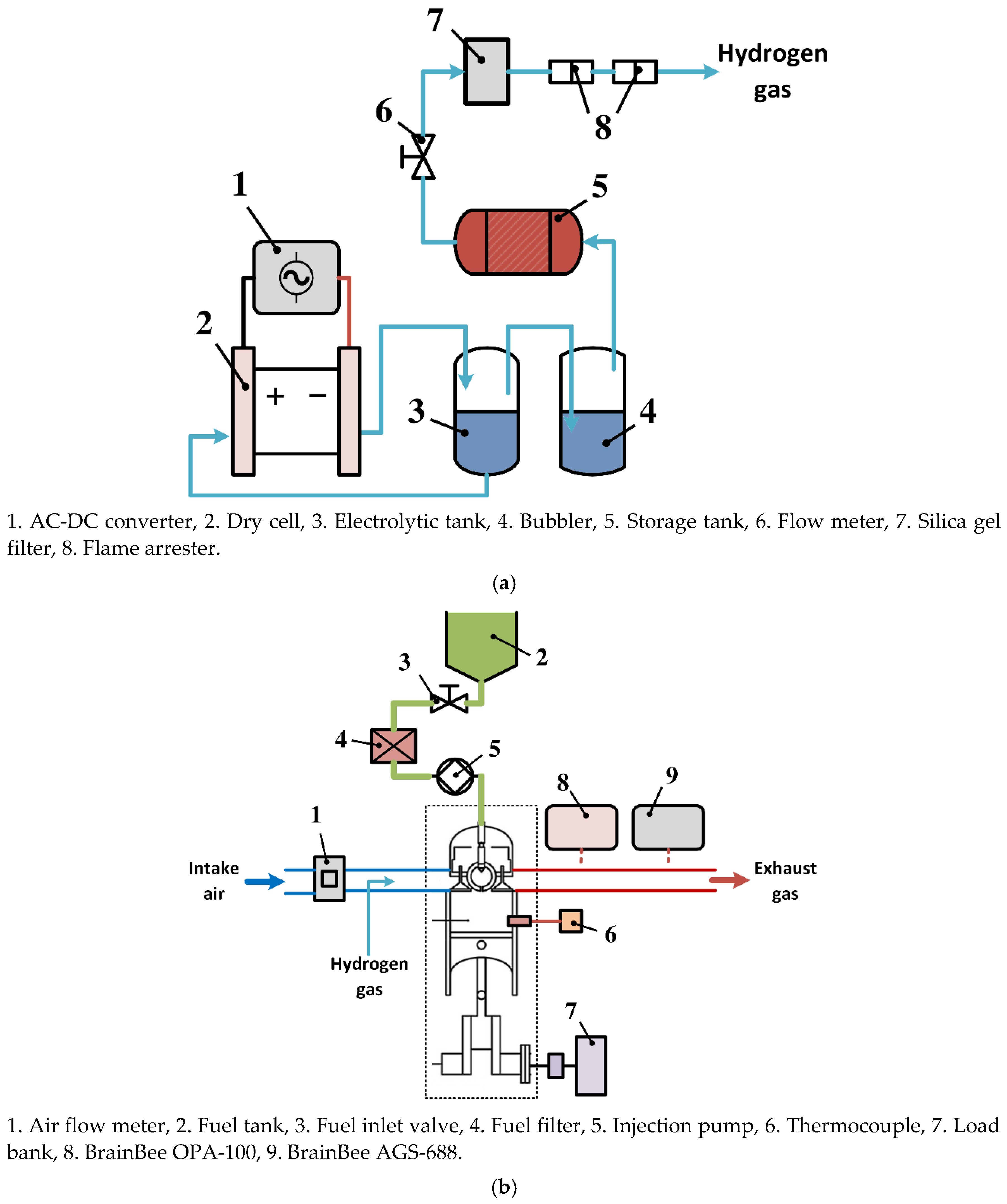 7

Hydrogen gas

6

8

1

5

2

+ −

3

4

1. AC-DC converter, 2. Dry cell, 3. Electrolytic tank, 4. Bubbler, 5. Storage tank, 6. Flow meter, 7. Silica gel filter, 8. Flame arrester.

(a)

2

3

4

5

8

9

1

Intake air

Exhaust gas

6

Hydrogen gas

7

1. Air flow meter, 2. Fuel tank, 3. Fuel inlet valve, 4. Fuel filter, 5. Injection pump, 6. Thermocouple, 7. Load bank, 8. BrainBee OPA-100, 9. BrainBee AGS-688.

(b)