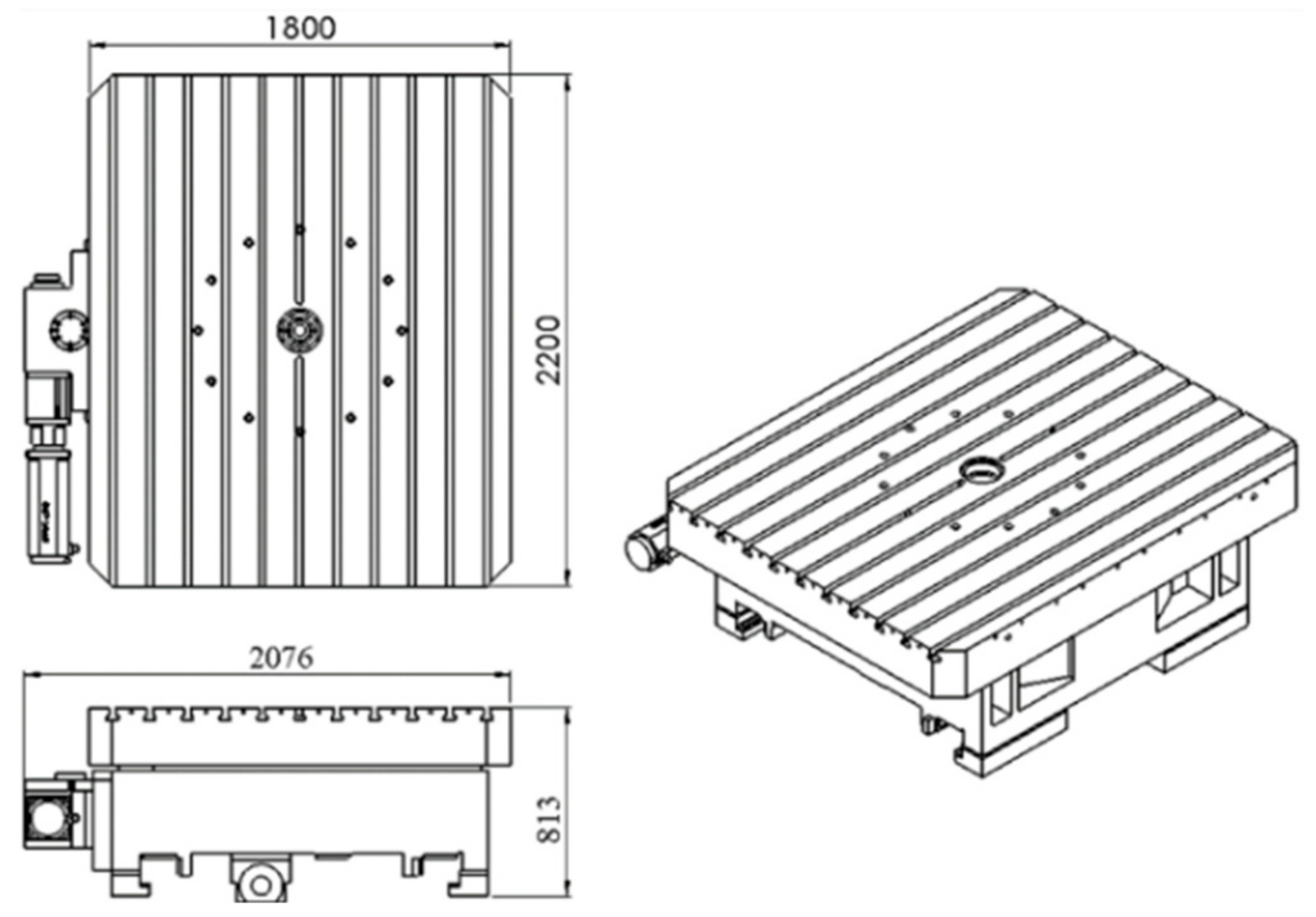 1800

2200

2076

813