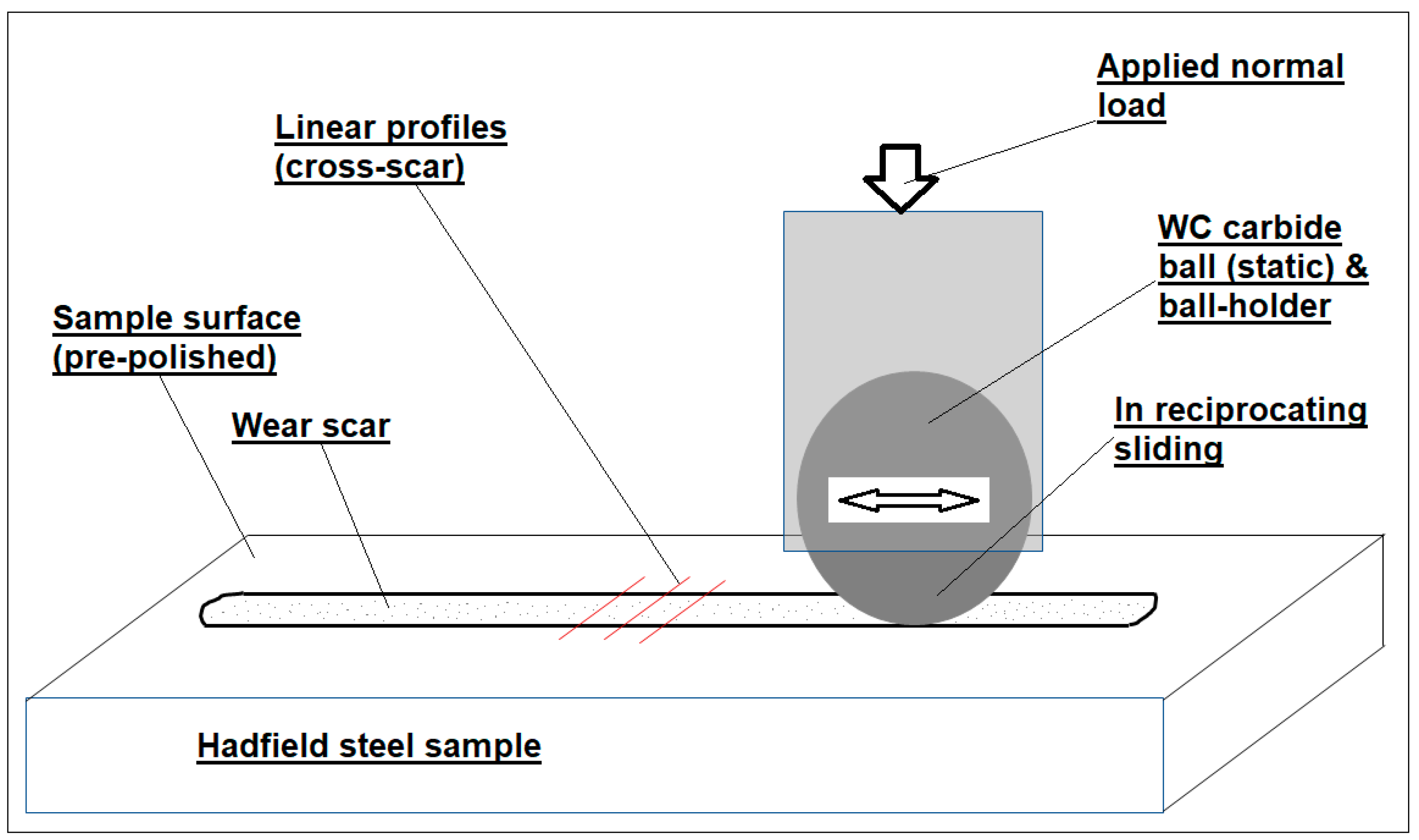 Applied normal load

Linear profiles (cross-scar)

WC carbide ball (static) & ball-holder

Sample surface (pre-polished)

In reciprocating sliding

Wear scar

Hadfield steel sample