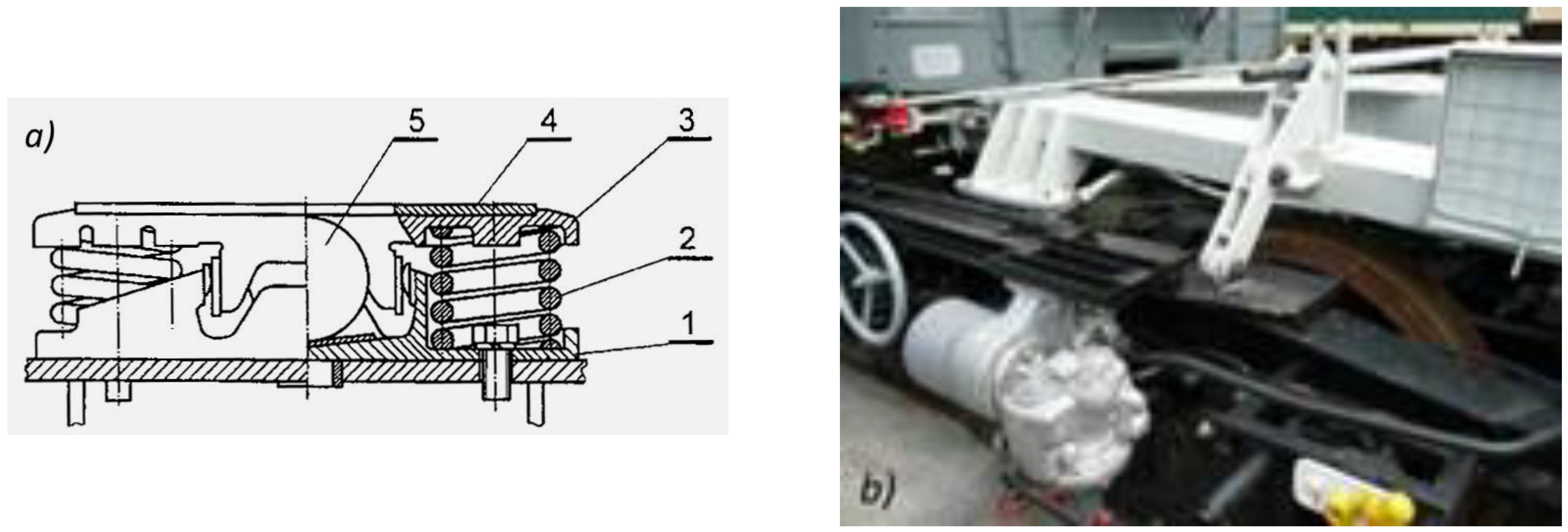 a)
5
4
3
2
1
b)