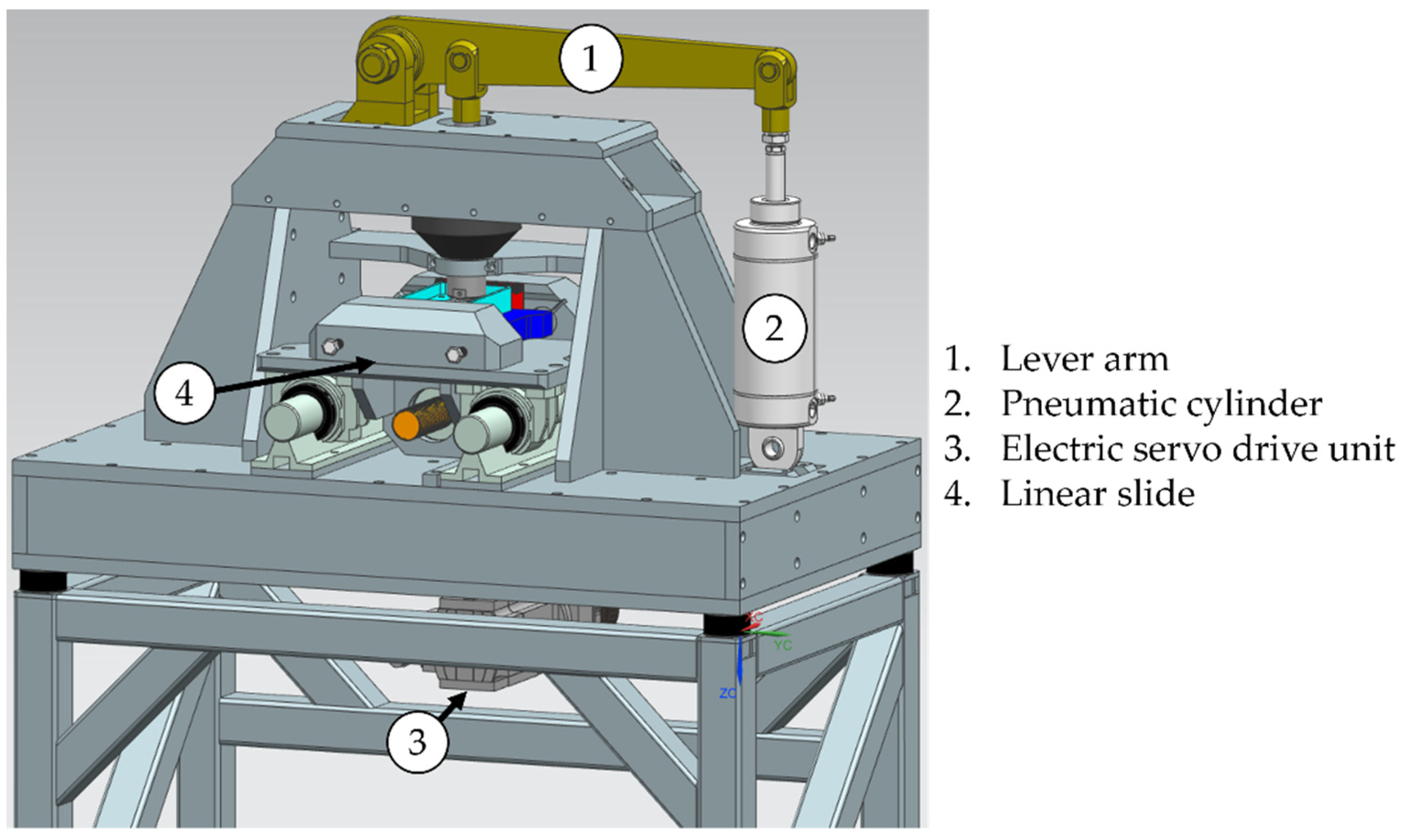 1

2

4

XC
YC
ZC

3

1. Lever arm
2. Pneumatic cylinder
3. Electric servo drive unit
4. Linear slide